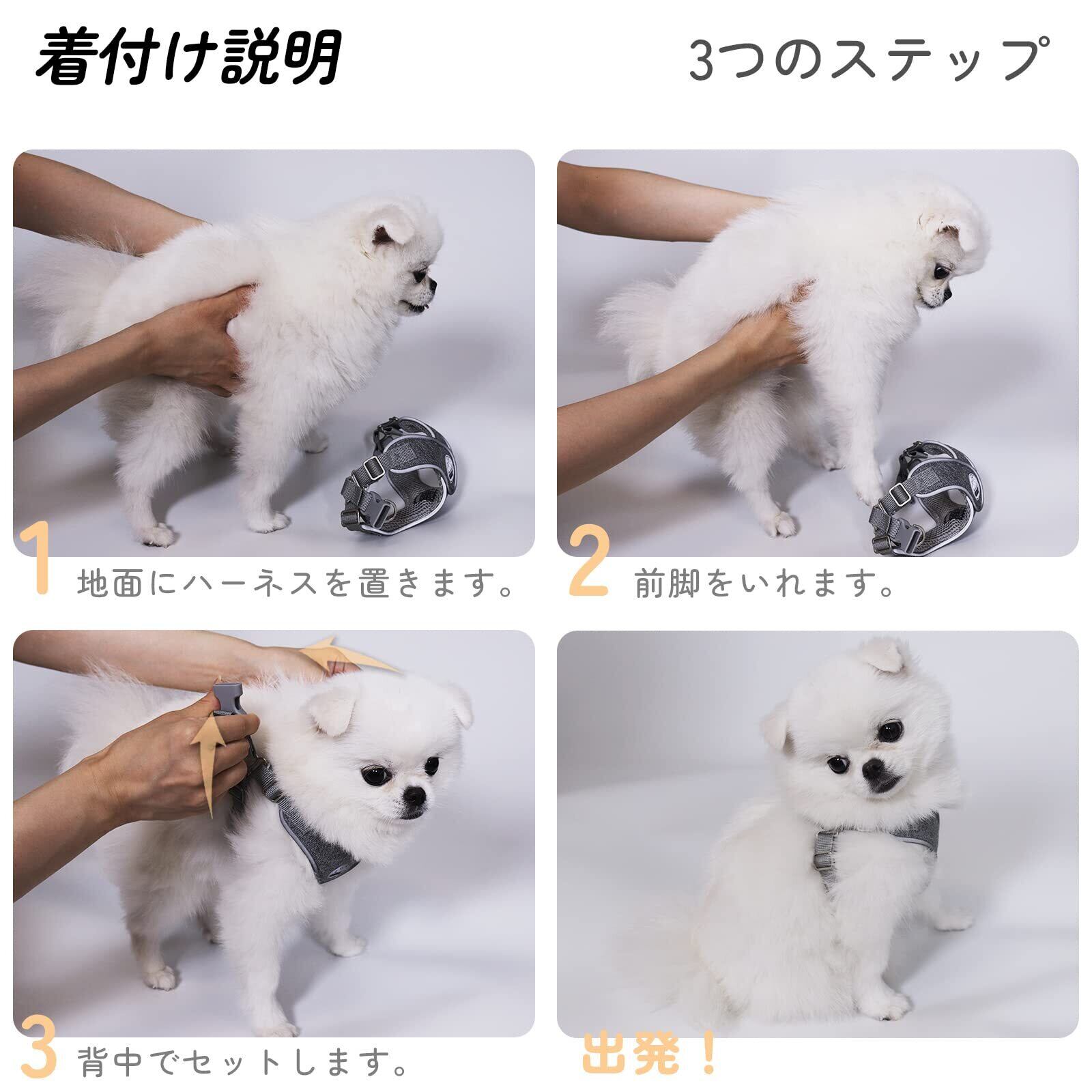 着付け説明

3つのステップ

1 地面にハーネスを置きます。

2 前脚をいれます。

3 背中でセットします。

出発！