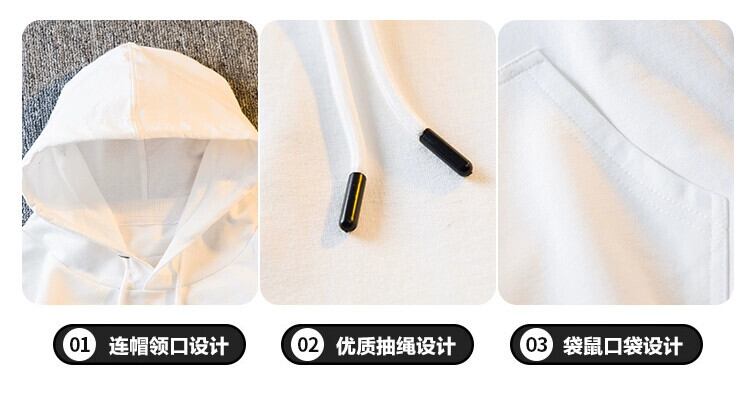 01 连帽领口设计

02 优质抽绳设计

03 袋鼠口袋设计