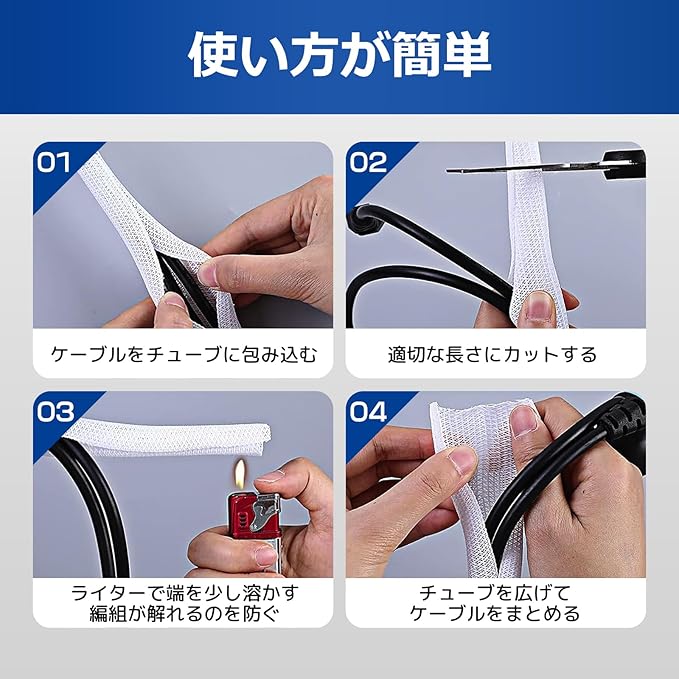 使い方が簡単

01
ケーブルをチューブに包み込む

02
適切な長さにカットする

03
ライターで端を少し溶かす
編組が解れるのを防ぐ

04
チューブを広げて
ケーブルをまとめる