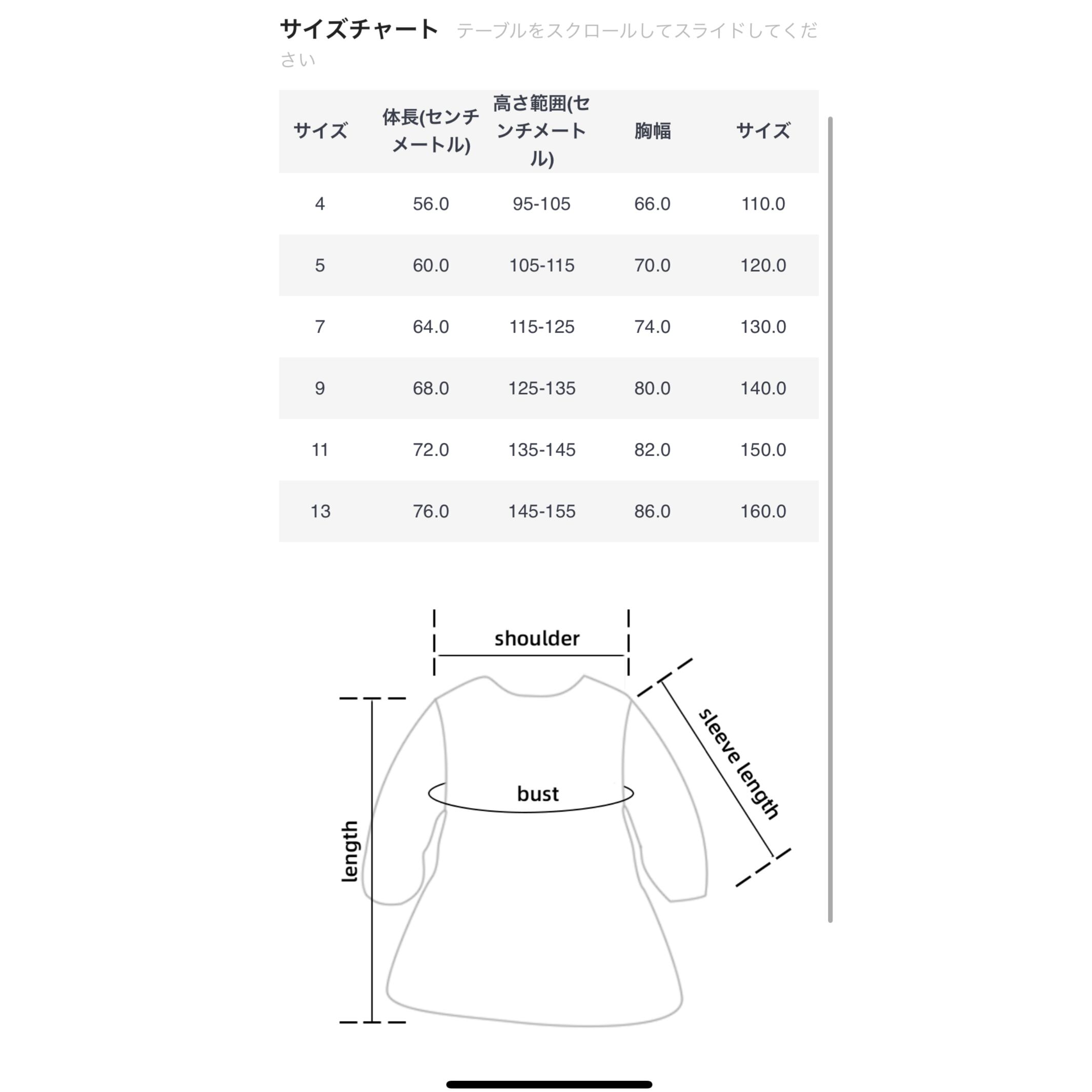 サイズチャート テーブルをスクロールしてスライドしてください

| サイズ | 体長(センチメートル) | 高さ範囲(センチメートル) | 胸幅 | サイズ |
|---|---|---|---|---|
| 4 | 56.0 | 95-105 | 66.0 | 110.0 |
| 5 | 60.0 | 105-115 | 70.0 | 120.0 |
| 7 | 64.0 | 115-125 | 74.0 | 130.0 |
| 9 | 68.0 | 125-135 | 80.0 | 140.0 |
| 11 | 72.0 | 135-145 | 82.0 | 150.0 |
| 13 | 76.0 | 145-155 | 86.0 | 160.0 |

shoulder
sleeve length
bust
length