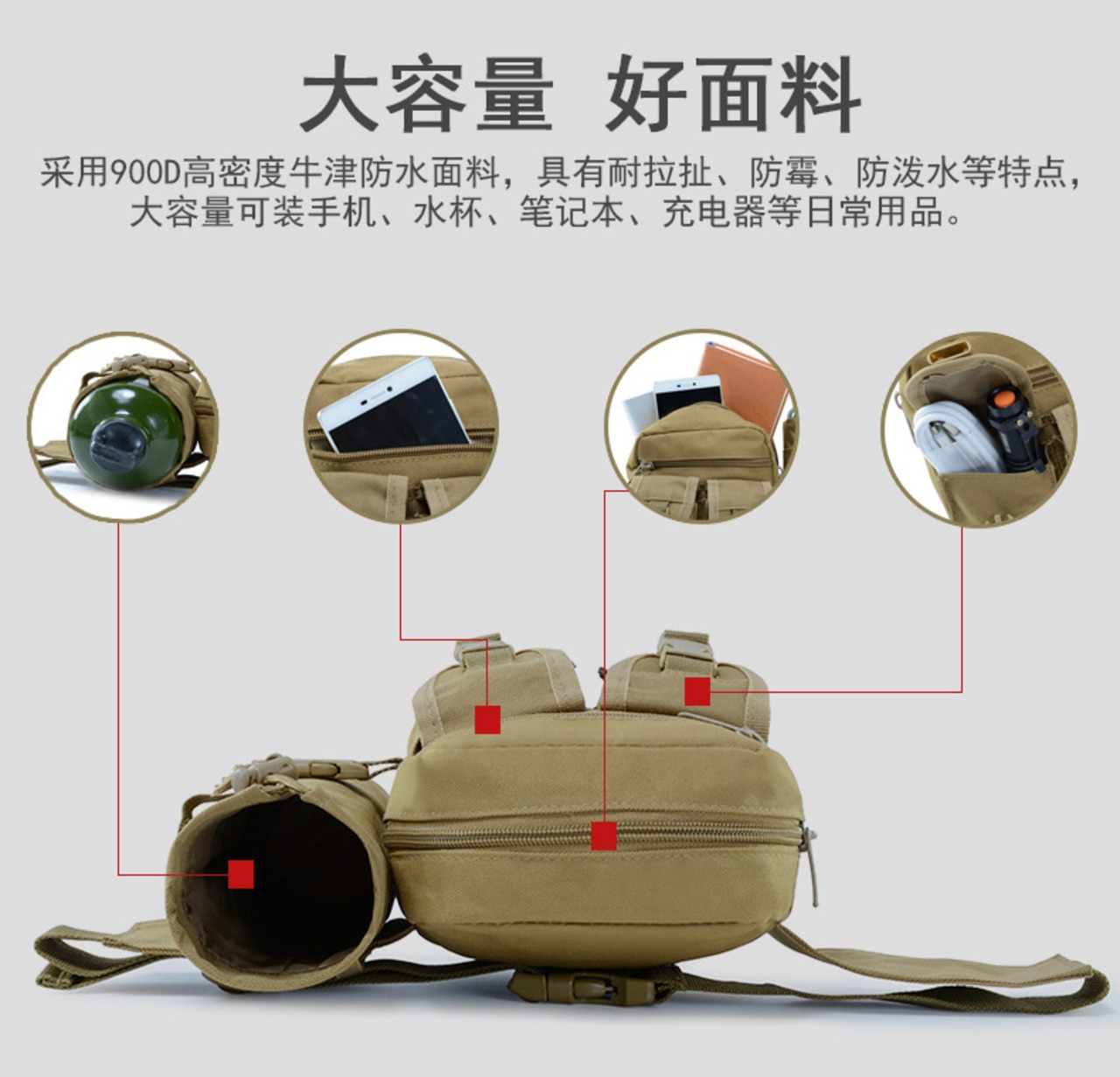 大容量 好面料

采用900D高密度牛津防水面料，具有耐拉扯、防霉、防泼水等特点，大容量可装手机、水杯、笔记本、充电器等日常用品。