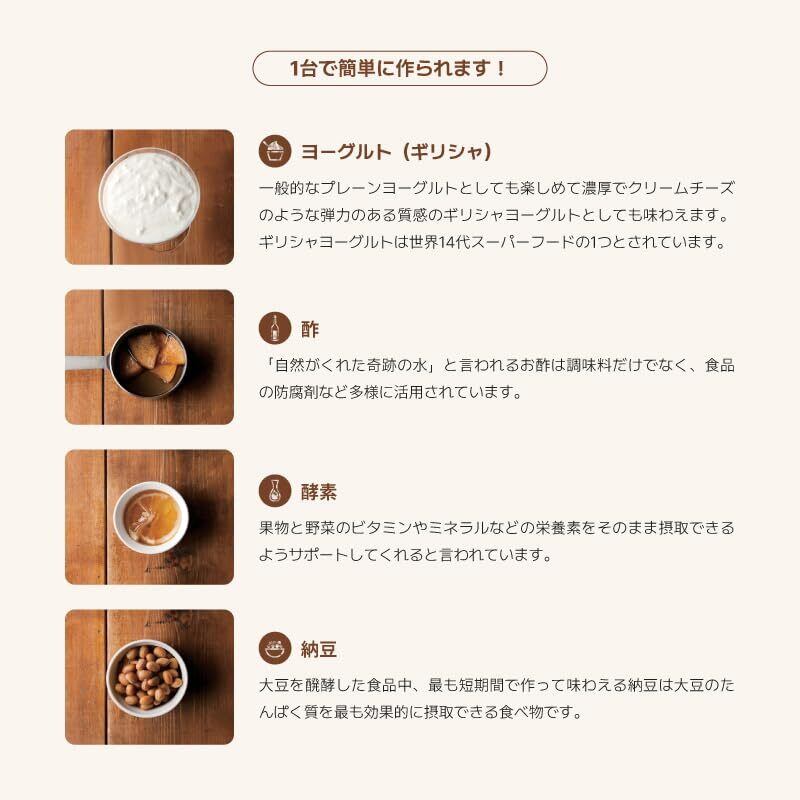 1台で簡単に作られます！

ヨーグルト（ギリシャ）

一般的なプレーンヨーグルトとしても楽しめて濃厚でクリームチーズのような弾力のある質感のギリシャヨーグルトとしても味わえます。ギリシャヨーグルトは世界14代スーパーフードの1つとされています。

酢

「自然がくれた奇跡の水」と言われるお酢は調味料だけでなく、食品の防腐剤など多様に活用されています。

酵素

果物と野菜のビタミンやミネラルなどの栄養素をそのまま摂取できるようサポートしてくれると言われています。

納豆

大豆を醗酵した食品中、最も短期間で作って味わえる納豆は大豆のたんぱく質を最も効果的に摂取できる食べ物です。