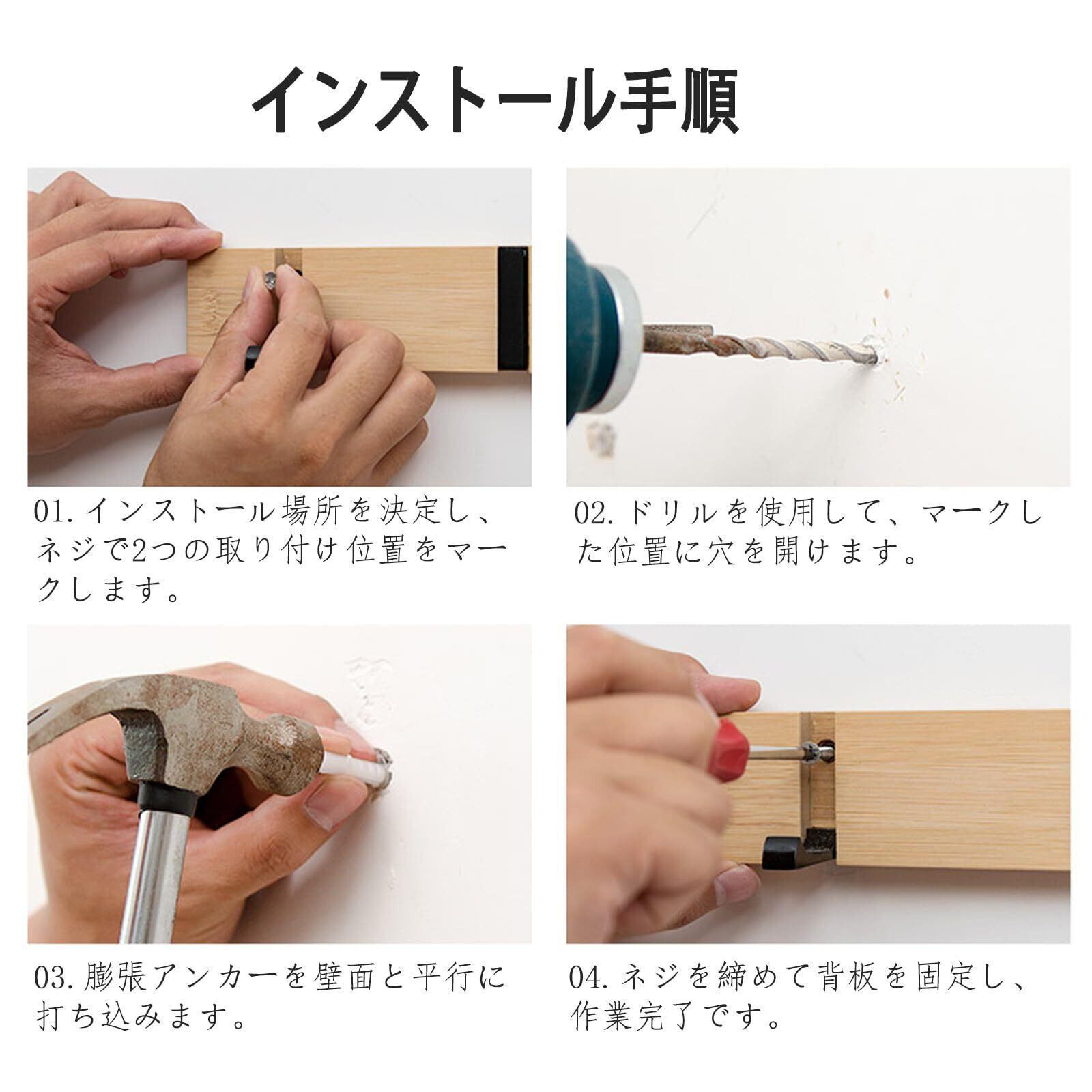 インストール手順

01.インストール場所を決定し、ネジで2つの取り付け位置をマークします。

02.ドリルを使用して、マークした位置に穴を開けます。

03.膨張アンカーを壁面と平行に打ち込みます。

04.ネジを締めて背板を固定し、作業完了です。