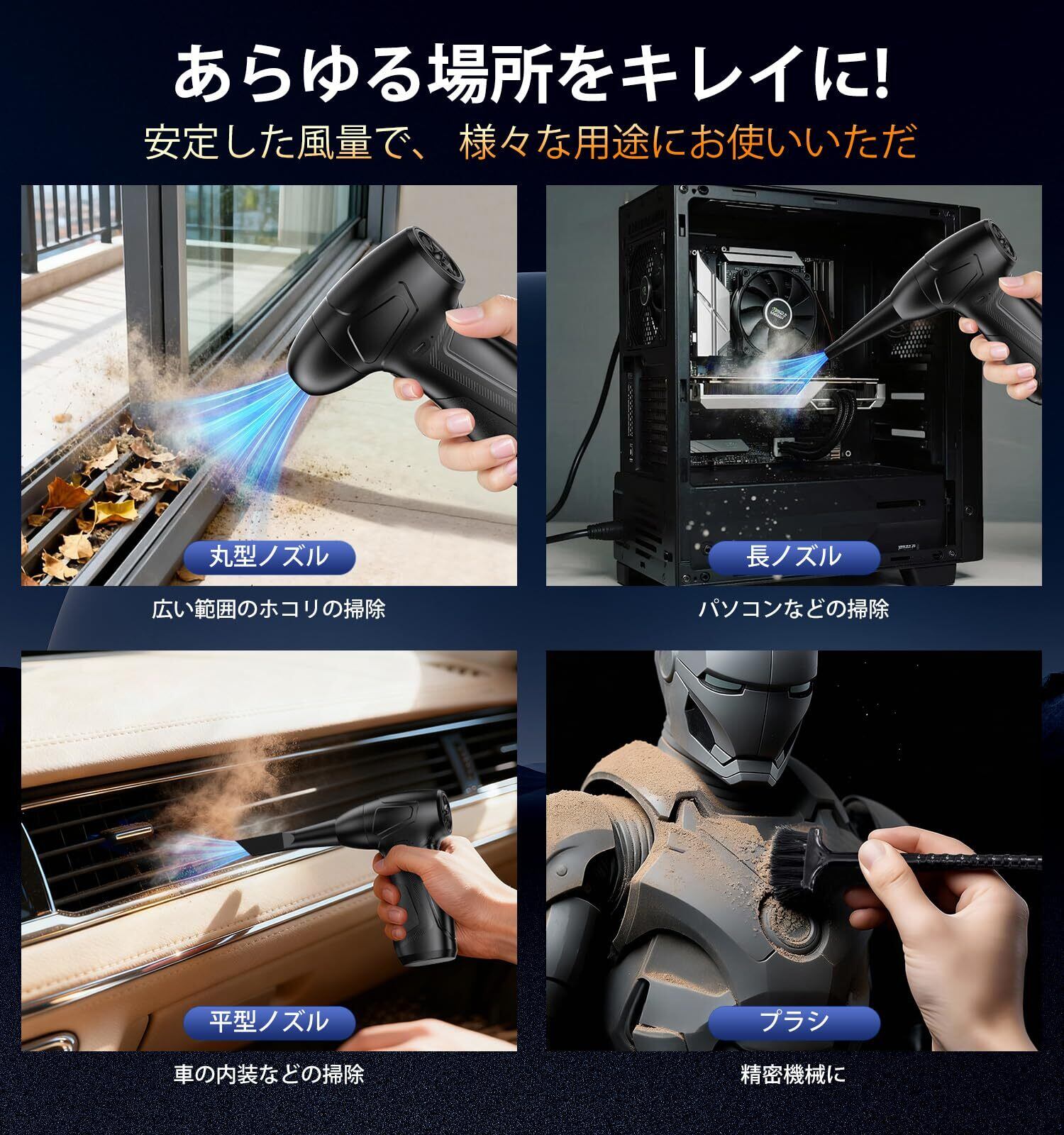 あらゆる場所をキレイに!
安定した風量で、 様々な用途にお使いいただ

丸型ノズル
広い範囲のホコリの掃除

長ノズル
パソコンなどの掃除

平型ノズル
車の内装などの掃除

プラシ
精密機械に