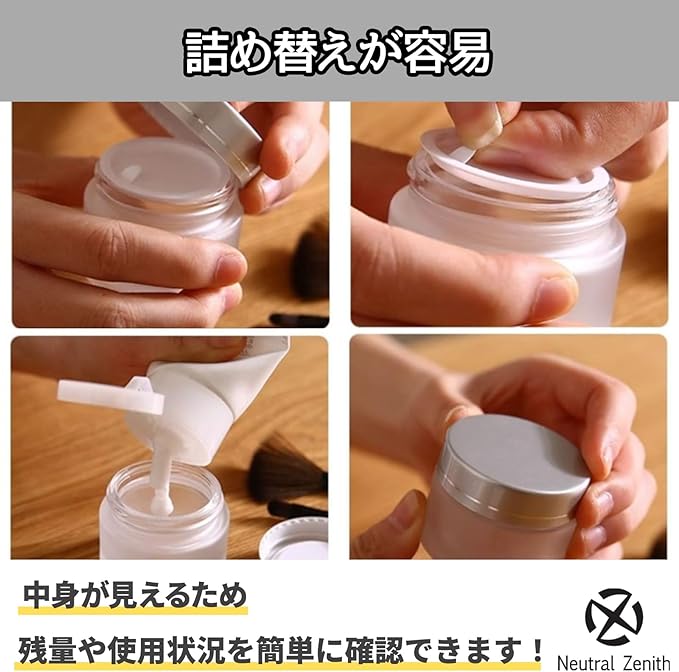 詰め替えが容易

中身が見えるため

残量や使用状況を簡単に確認できます！

Neutral Zenith