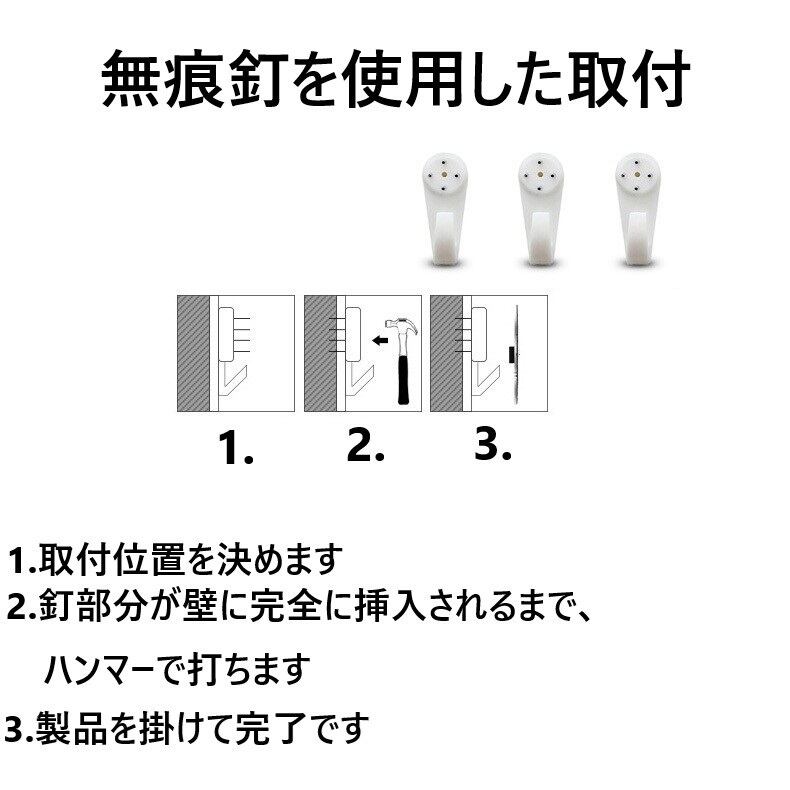 無痕釘を使用した取付

1.

2.

3.

1.取付位置を決めます
2.釘部分が壁に完全に挿入されるまで、
ハンマーで打ちます
3.製品を掛けて完了です