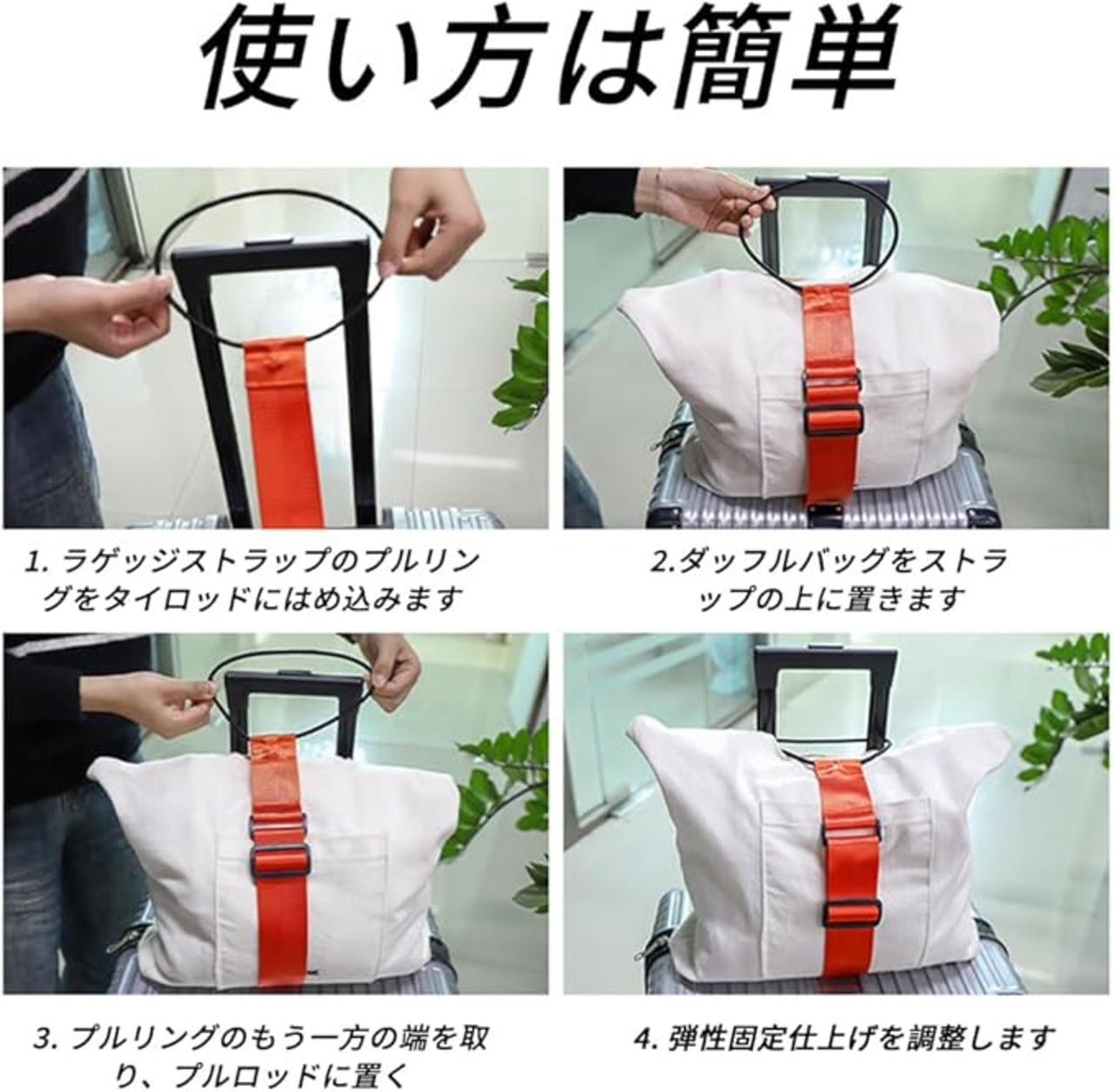 使い方は簡単

1. ラゲッジストラップのプルリングをタイロッドにはめ込みます

2.ダッフルバッグをストラップの上に置きます

3. プルリングのもう一方の端を取り、プルロッドに置く

4. 弾性固定仕上げを調整します