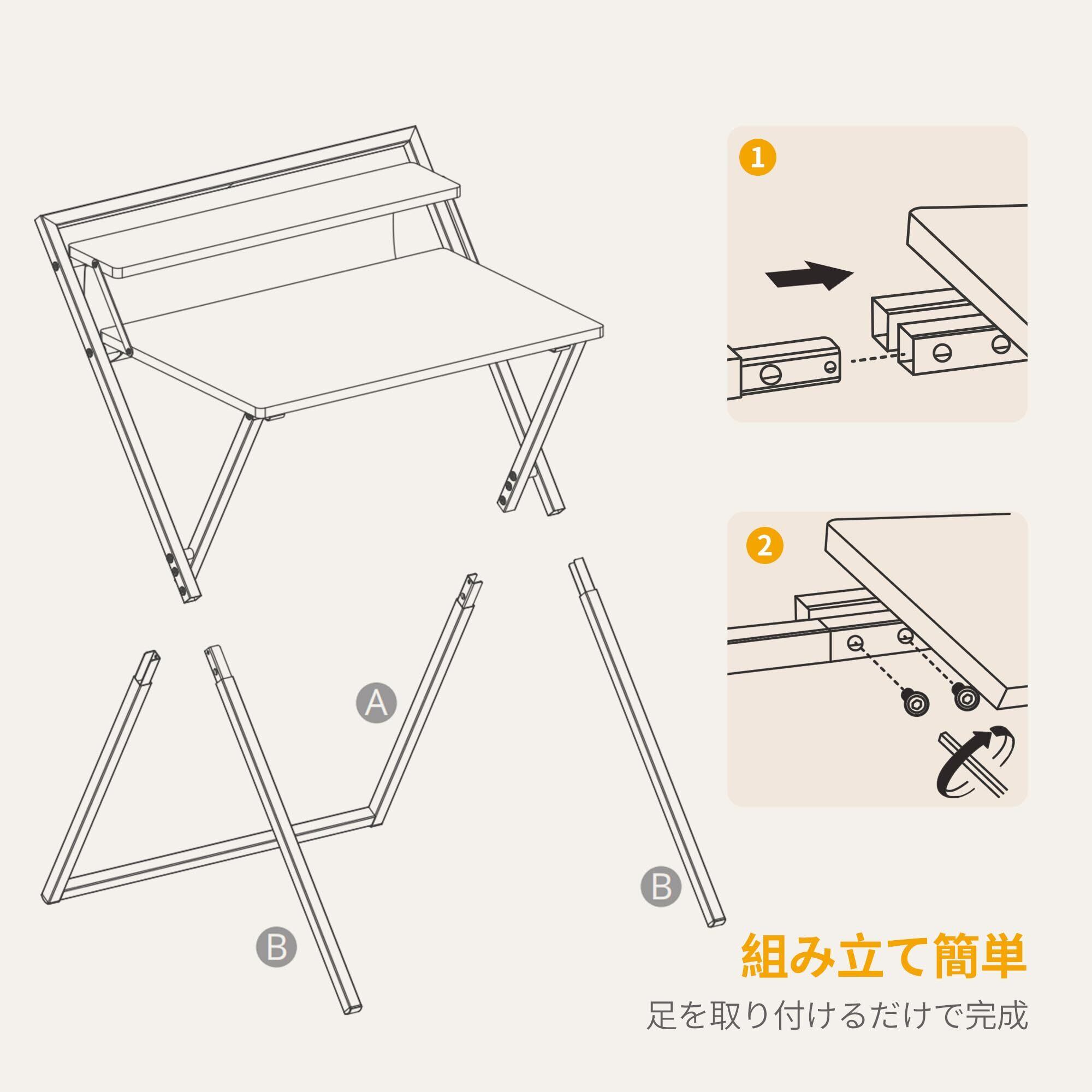 1

2

A

B

B

組み立て簡単

足を取り付けるだけで完成