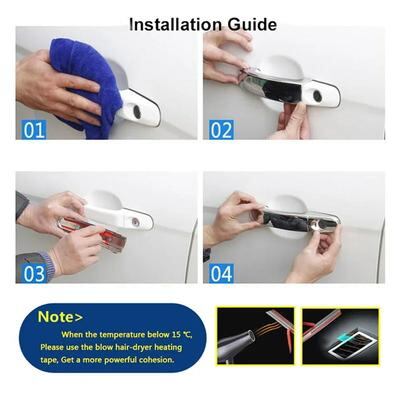 Installation Guide

01

02

03

04

Note>

When the temperature below 15 ℃, Please use the blow hair-dryer heating tape, Get a more powerful cohesion.