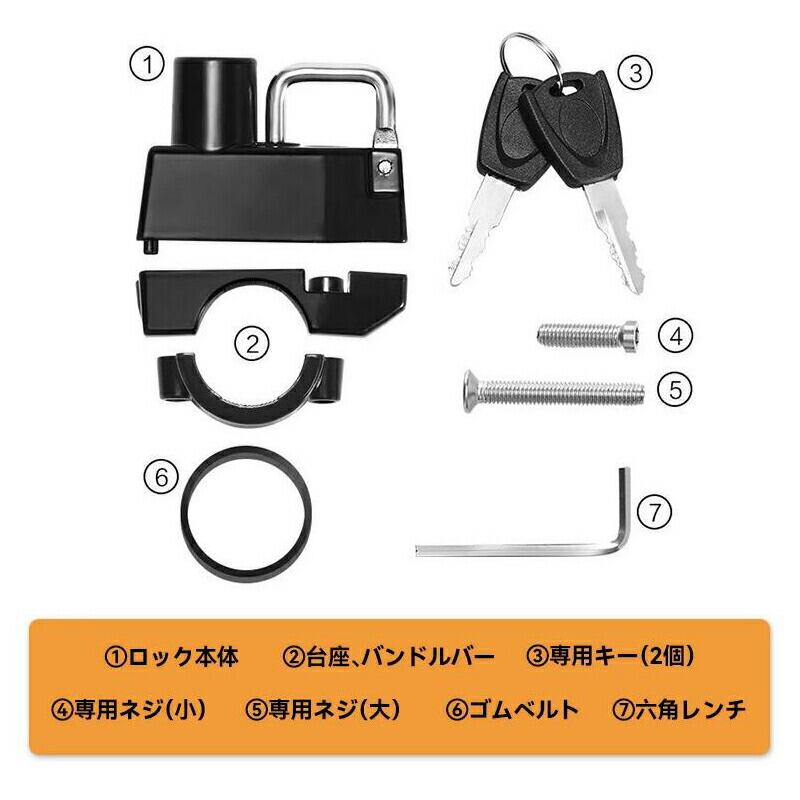 ①
③
②
④
⑤
⑥
⑦

①ロック本体　②台座、バンドルバー　③専用キー(2個)
④専用ネジ(小)　⑤専用ネジ(大)　⑥ゴムベルト　⑦六角レンチ