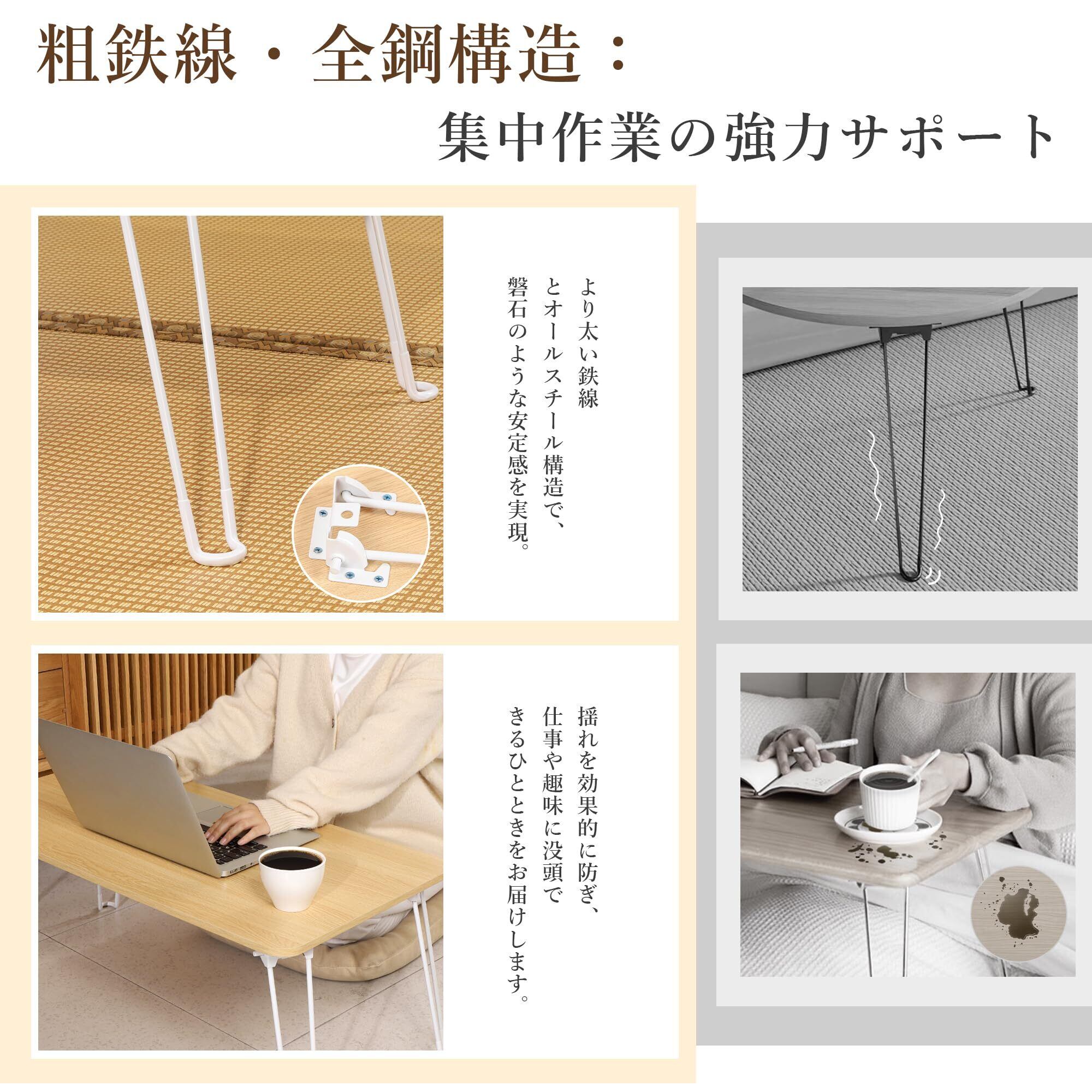 粗鉄線・全鋼構造：

集中作業の強力サポート

より太い鉄線とオールスチール構造で、磐石のような安定感を実現。

揺れを効果的に防ぎ、仕事や趣味に没頭できるひとときをお届けします。