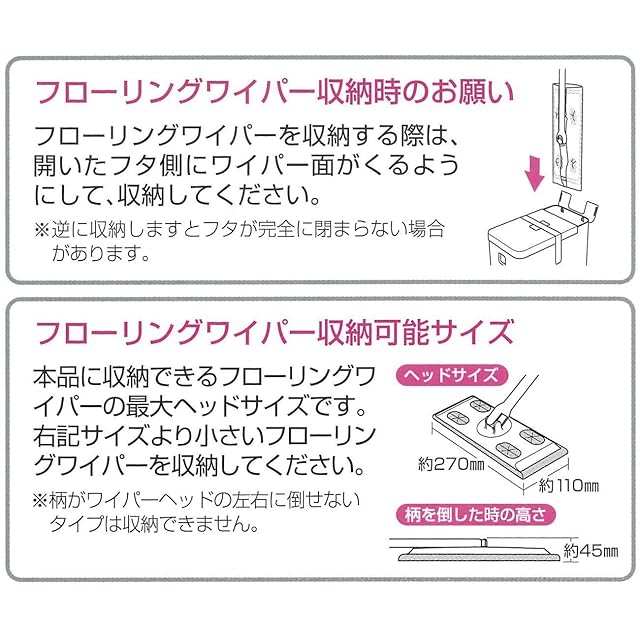 フローリングワイパー収納時のお願い

フローリングワイパーを収納する際は、開いたフタ側にワイパー面がくるようにして、収納してください。

※逆に収納しますとフタが完全に閉まらない場合があります。

フローリングワイパー収納可能サイズ

本品に収納できるフローリングワイパーの最大ヘッドサイズです。右記サイズより小さいフローリングワイパーを収納してください。

※柄がワイパーヘッドの左右に倒せないタイプは収納できません。

ヘッドサイズ

約270㎜

約110㎜

柄を倒した時の高さ

約45㎜