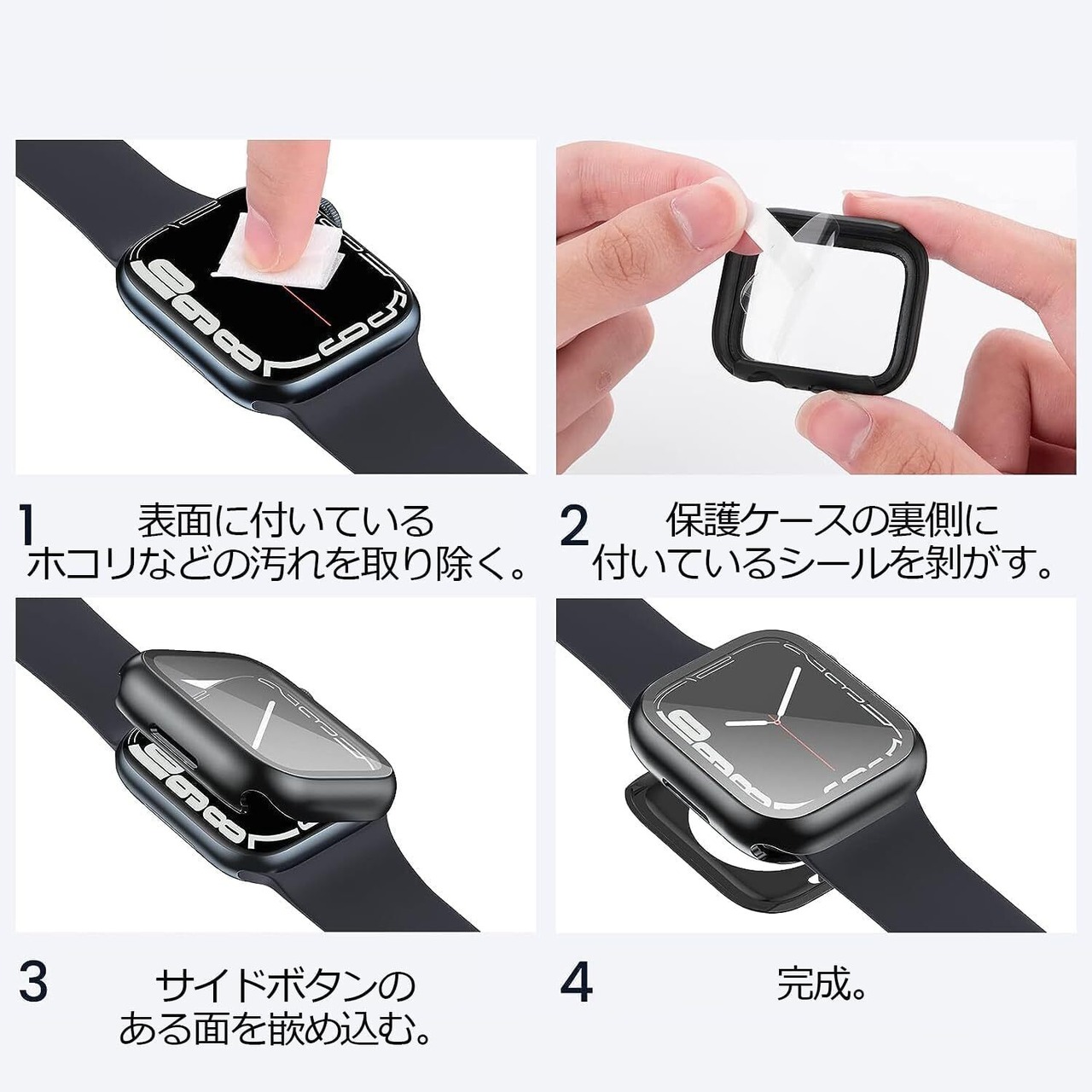 1 表面に付いている
ホコリなどの汚れを取り除く。

2 保護ケースの裏側に
付いているシールを剥がす。

3 サイドボタンの
ある面を嵌め込む。

4 完成。