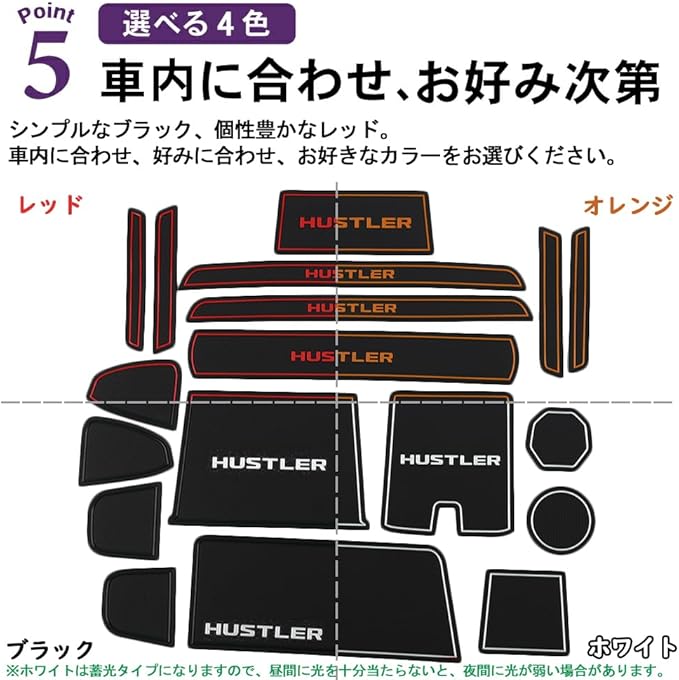 Point 5

選べる４色

車内に合わせ、お好み次第

シンプルなブラック、個性豊かなレッド。
車内に合わせ、好みに合わせ、お好きなカラーをお選びください。

レッド

オレンジ

HUSTLER

HUSTLER

HUSTLER

HUSTLER

HUSTLER

HUSTLER

HUSTLER

ブラック

ホワイト

※ホワイトは蓄光タイプになりますので、昼間に光を十分当たらないと、夜間に光が弱い場合があります。