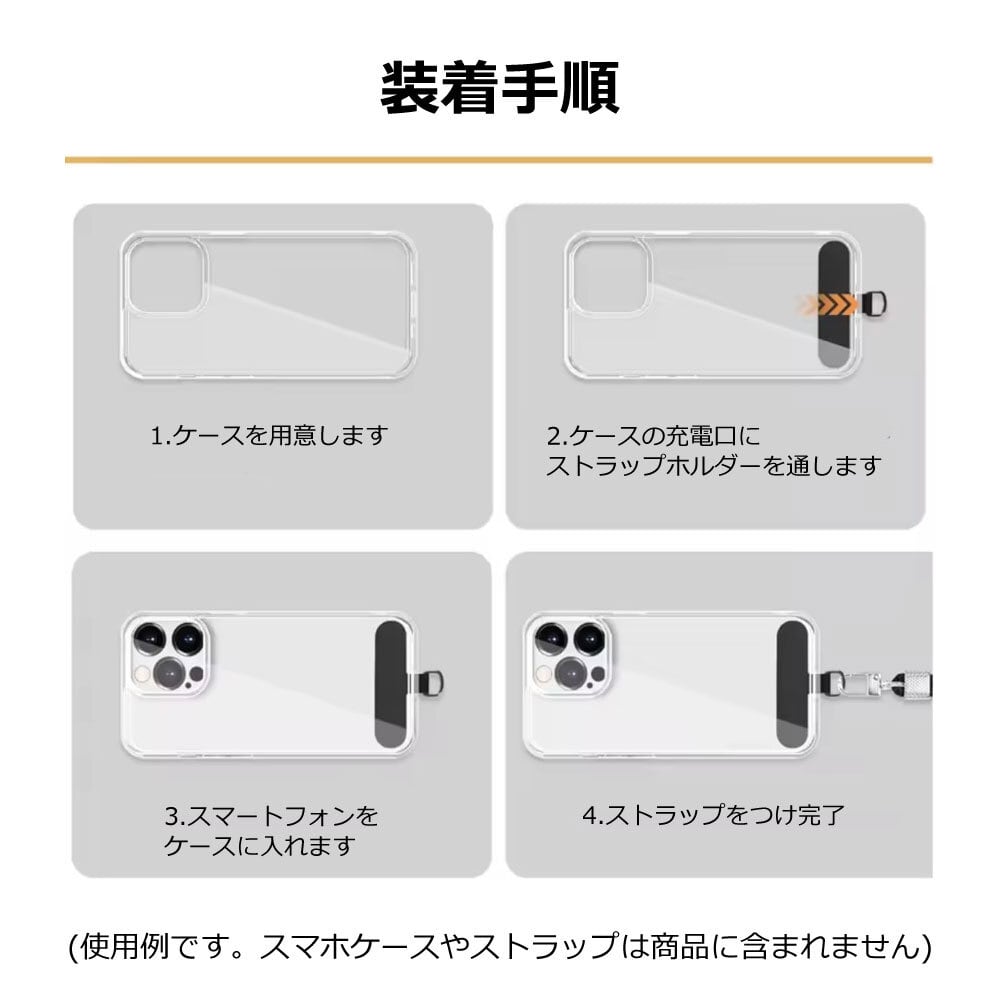 装着手順

1.ケースを用意します

2.ケースの充電口に
ストラップホルダーを通します

3.スマートフォンを
ケースに入れます

4.ストラップをつけ完了

(使用例です。スマホケースやストラップは商品に含まれません)