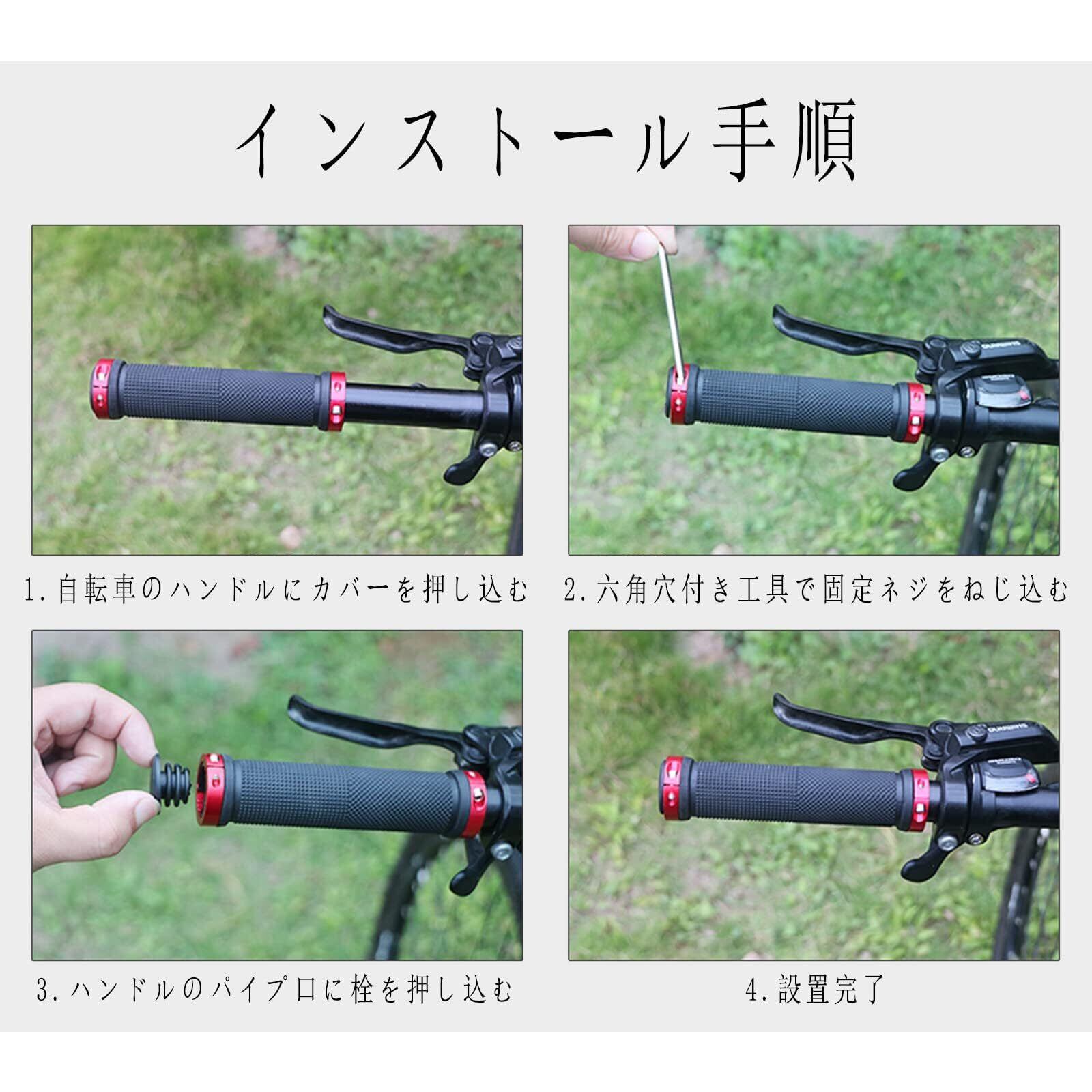 インストール手順

1.自転車のハンドルにカバーを押し込む

2.六角穴付き工具で固定ネジをねじ込む

3.ハンドルのパイプ口に栓を押し込む

4.設置完了