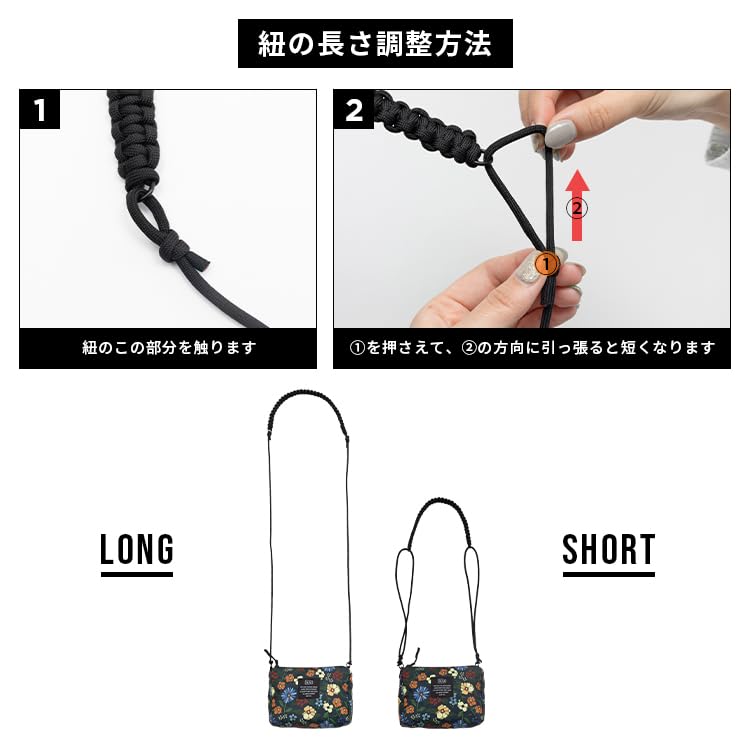 紐の長さ調整方法

1

紐のこの部分を触ります

2

②

①

①を押さえて、②の方向に引っ張ると短くなります

LONG

SHORT