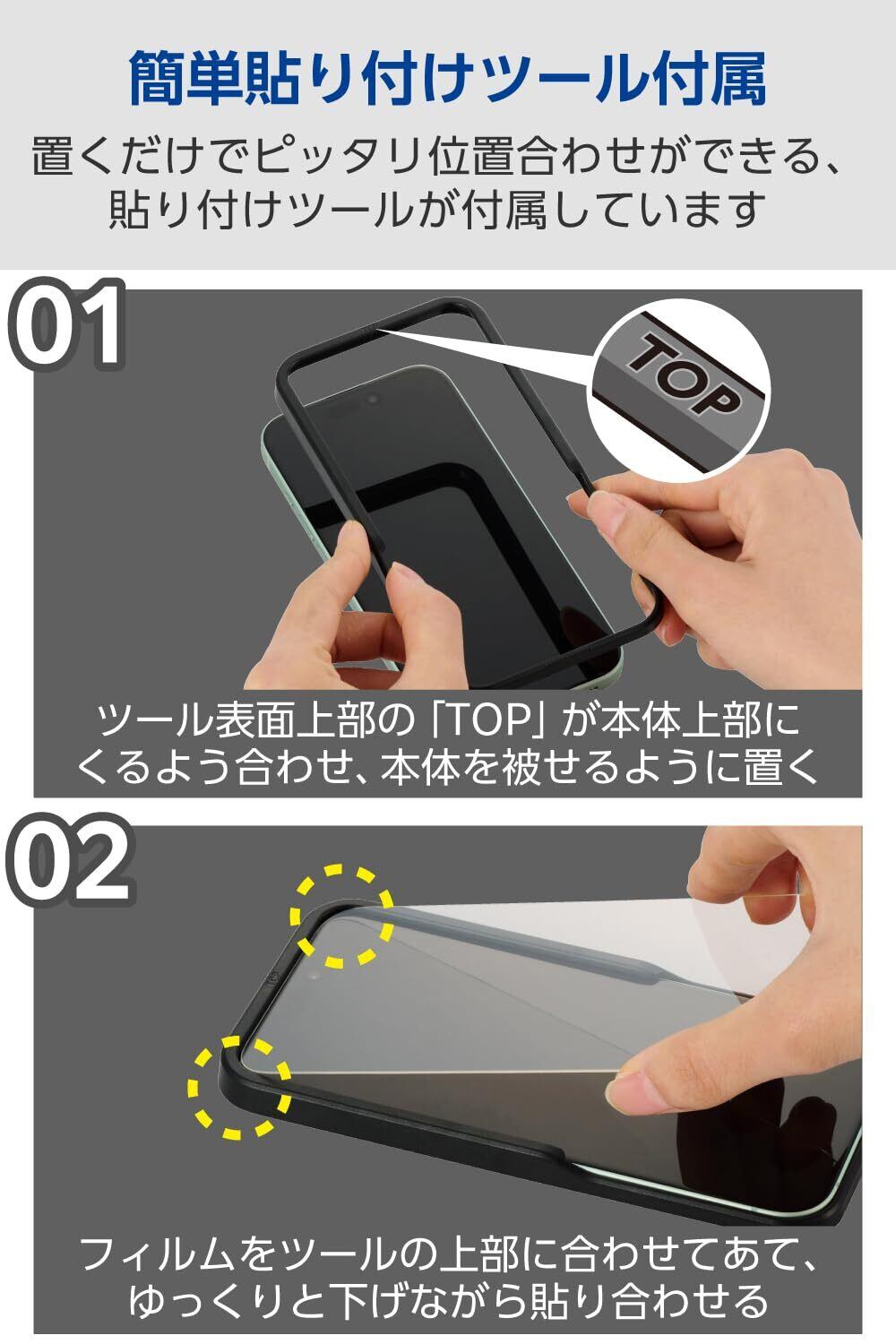 簡単貼り付けツール付属

置くだけでピッタリ位置合わせができる、貼り付けツールが付属しています

01

TOP

ツール表面上部の「TOP」が本体上部にくるよう合わせ、本体を被せるように置く

02

フィルムをツールの上部に合わせてあて、ゆっくりと下げながら貼り合わせる