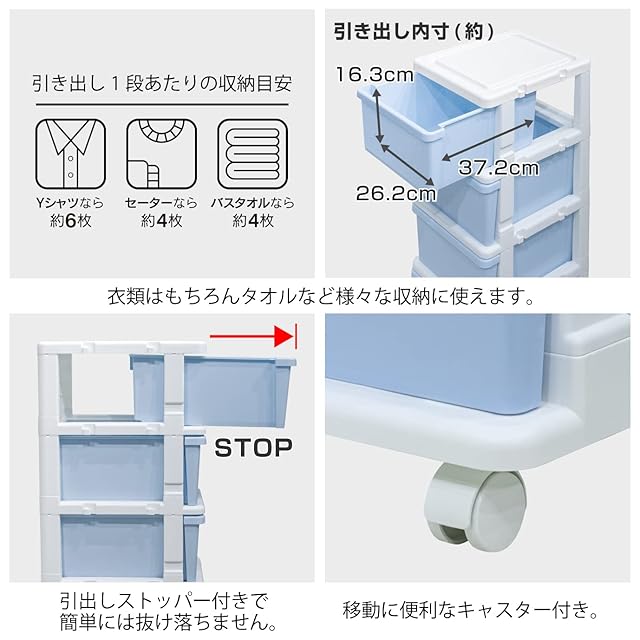 引き出し１段あたりの収納目安

Yシャツなら
約6枚

セーターなら
約4枚

バスタオルなら
約4枚

引き出し内寸（約）

16.3cm

37.2cm

26.2cm

衣類はもちろんタオルなど様々な収納に使えます。

STOP

引出しストッパー付きで
簡単には抜け落ちません。

移動に便利なキャスター付き。