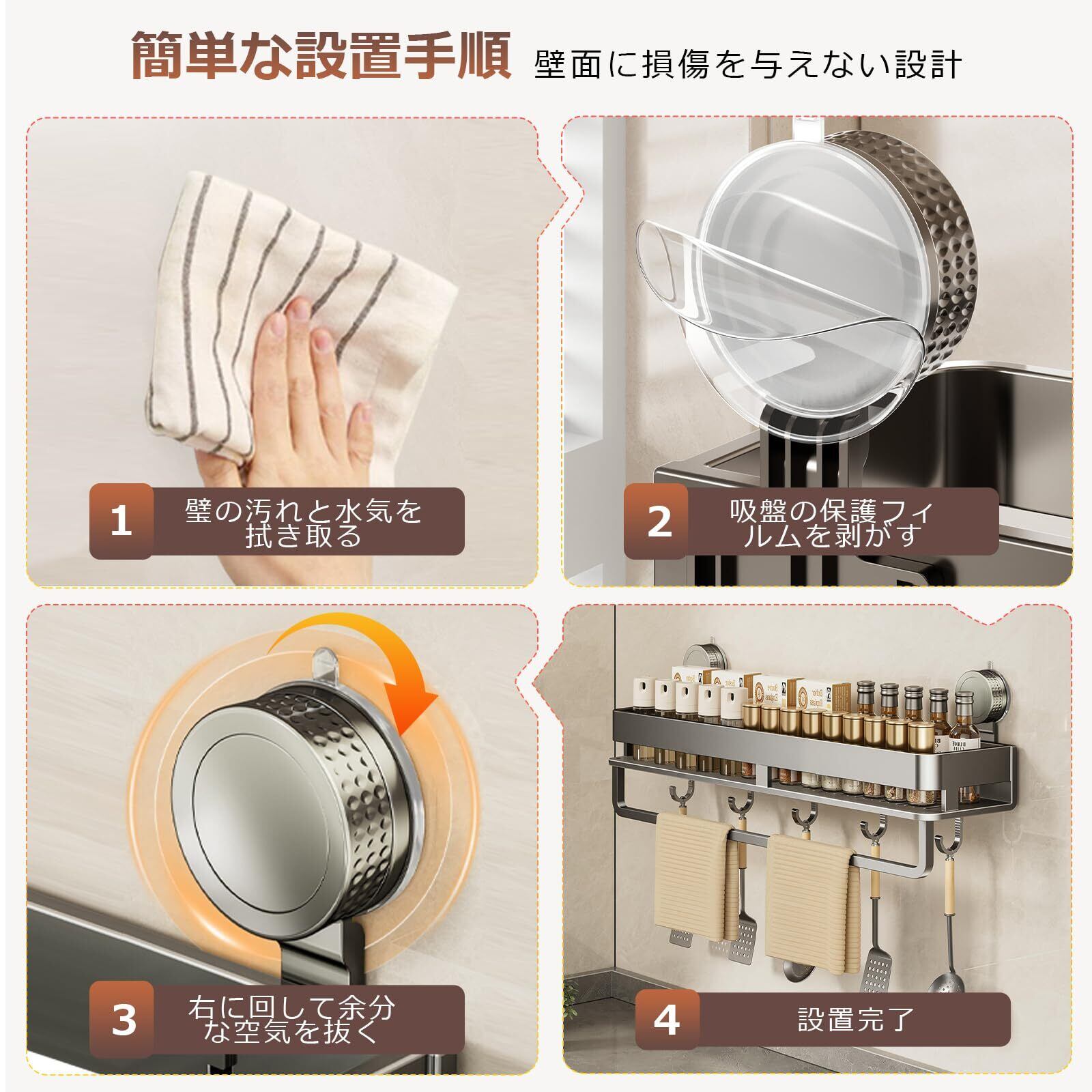 簡単な設置手順 壁面に損傷を与えない設計

1 壁の汚れと水気を拭き取る

2 吸盤の保護フィルムを剥がす

3 右に回して余分な空気を抜く

4 設置完了