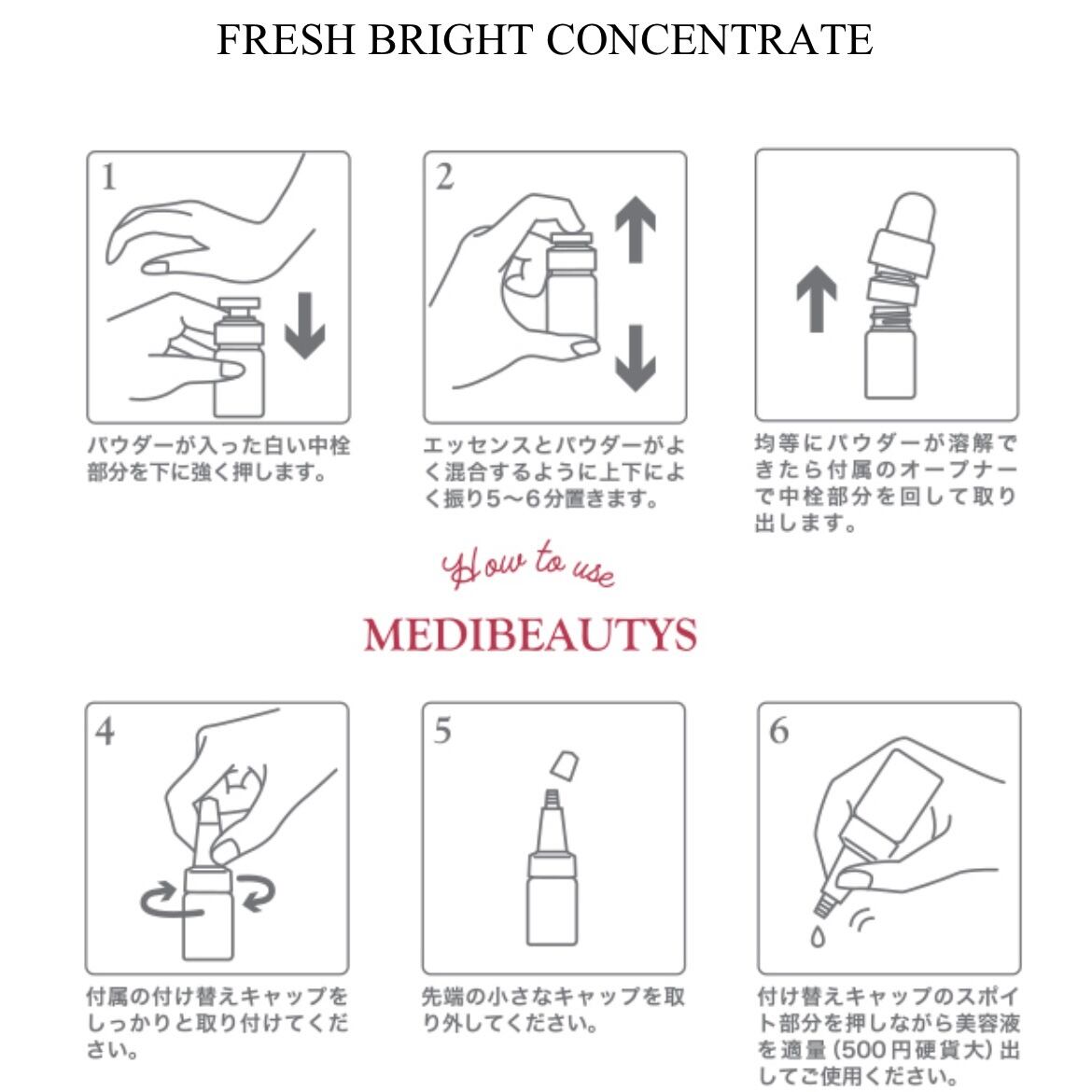 FRESH BRIGHT CONCENTRATE

1

パウダーが入った白い中栓部分を下に強く押します。

2

エッセンスとパウダーがよく混合するように上下によく振り5〜6分置きます。

均等にパウダーが溶解できたら付属のオープナーで中栓部分を回して取り出します。

How to use

MEDIBEAUTYS

4

付属の付け替えキャップをしっかりと取り付けてください。

5

先端の小さなキャップを取り外してください。

6

付け替えキャップのスポイト部分を押しながら美容液を適量（500円硬貨大）出してご使用ください。