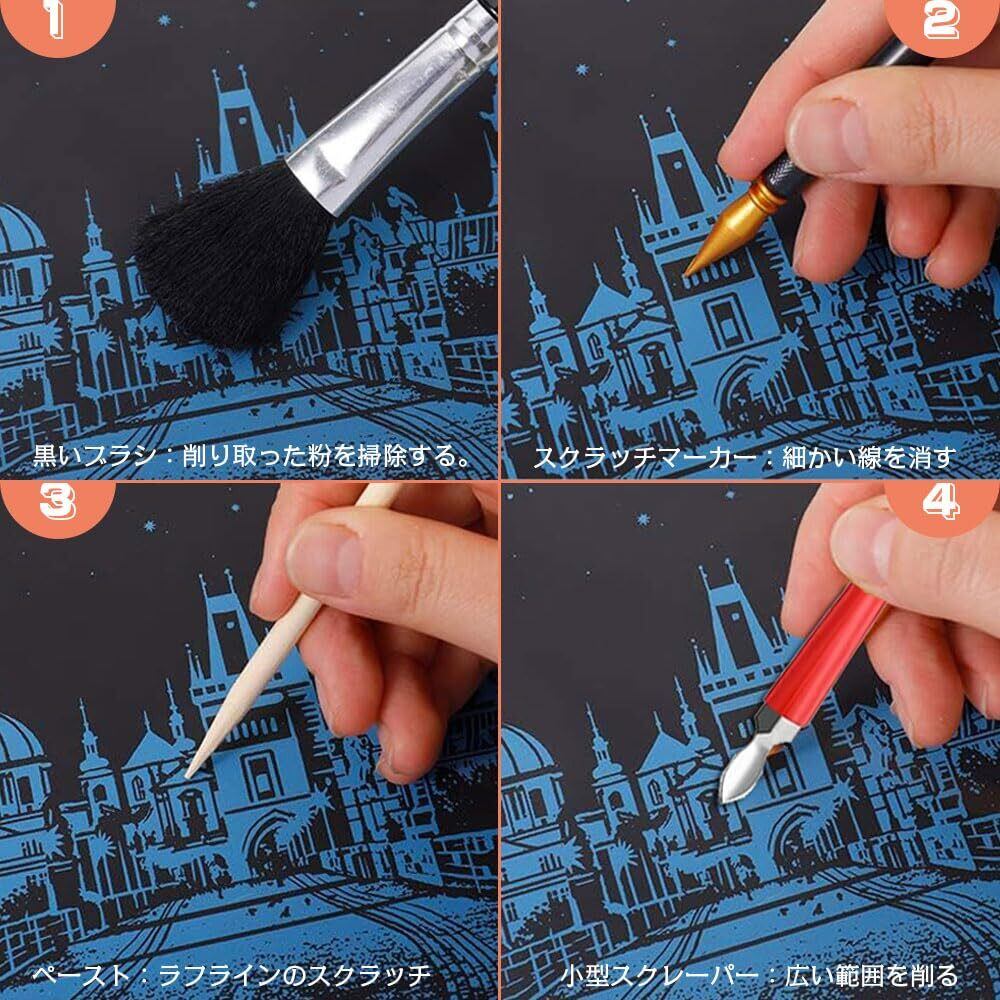 1

黒いブラシ：削り取った粉を掃除する。

2

スクラッチマーカー：細かい線を消す

3

ペースト：ラフラインのスクラッチ

4

小型スクレーパー：広い範囲を削る