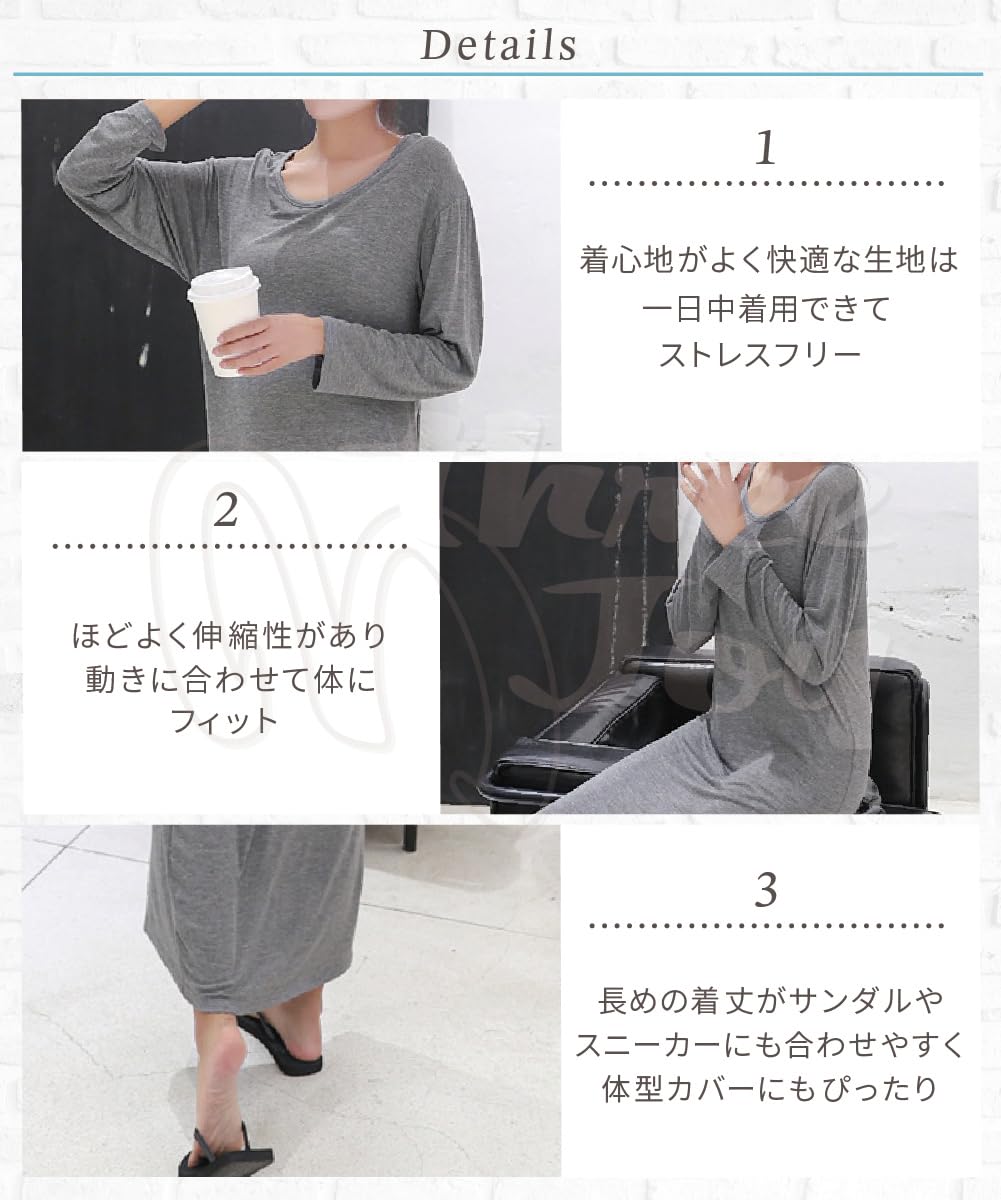 Details

1

着心地がよく快適な生地は
一日中着用できて
ストレスフリー

2

ほどよく伸縮性があり
動きに合わせて体に
フィット

3

長めの着丈がサンダルや
スニーカーにも合わせやすく
体型カバーにもぴったり