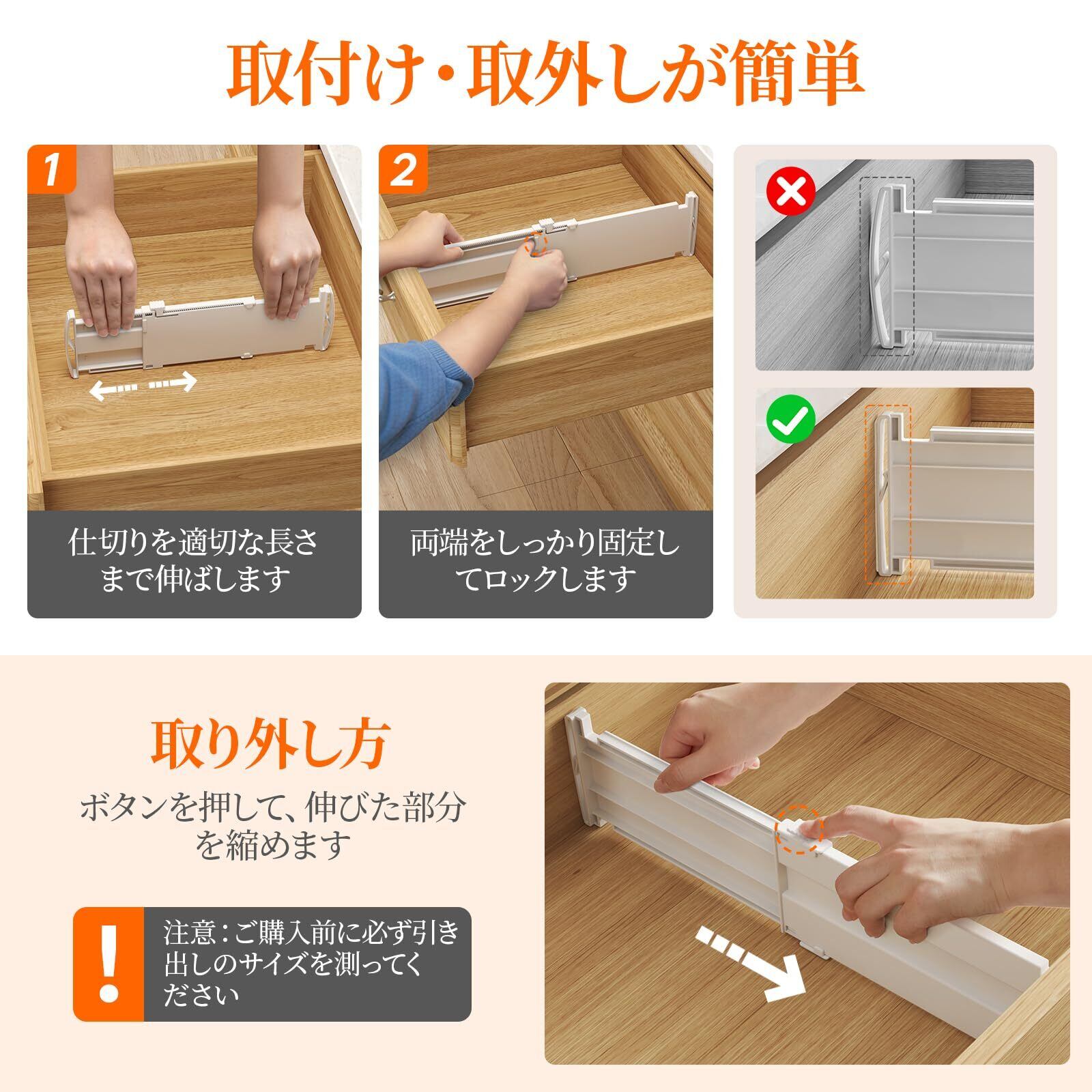 取付け・取外しが簡単

1

仕切りを適切な長さまで伸ばします

2

両端をしっかり固定してロックします

取り外し方

ボタンを押して、伸びた部分を縮めます

!

注意：ご購入前に必ず引き出しのサイズを測ってください