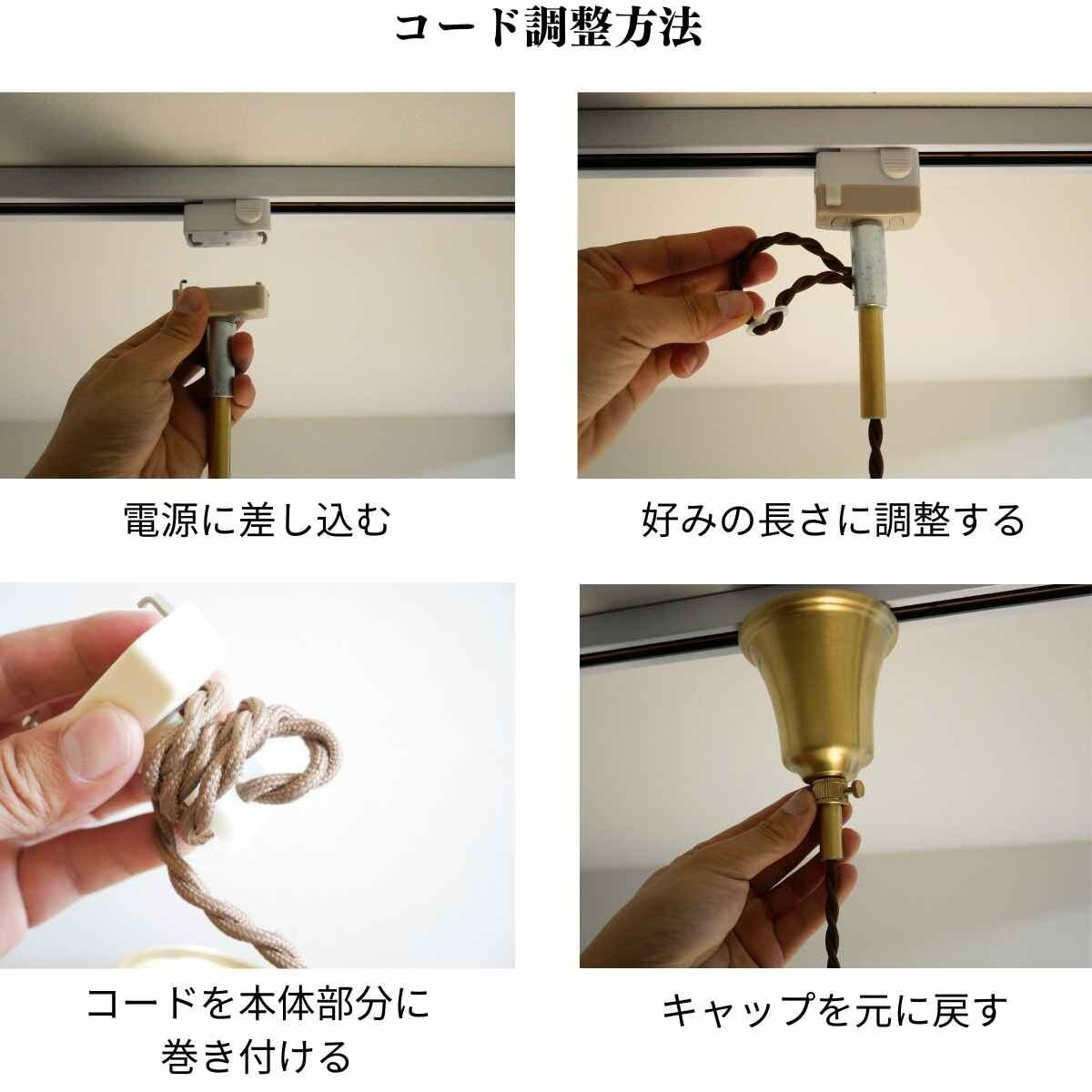 コード調整方法

電源に差し込む

好みの長さに調整する

コードを本体部分に巻き付ける

キャップを元に戻す