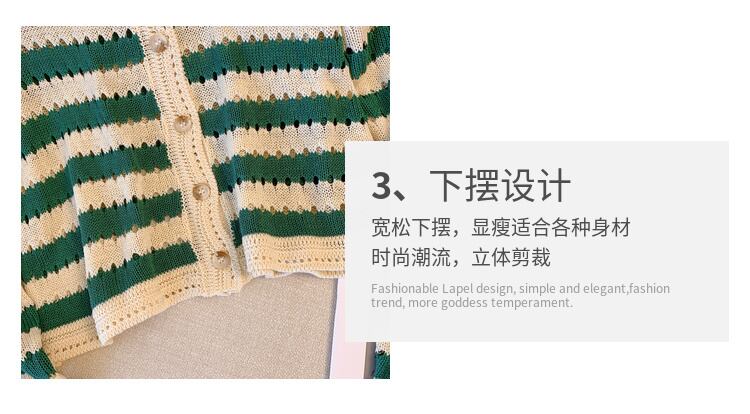 3、下摆设计

宽松下摆，显瘦适合各种身材
时尚潮流，立体剪裁

Fashionable Lapel design, simple and elegant,fashion trend, more goddess temperament.