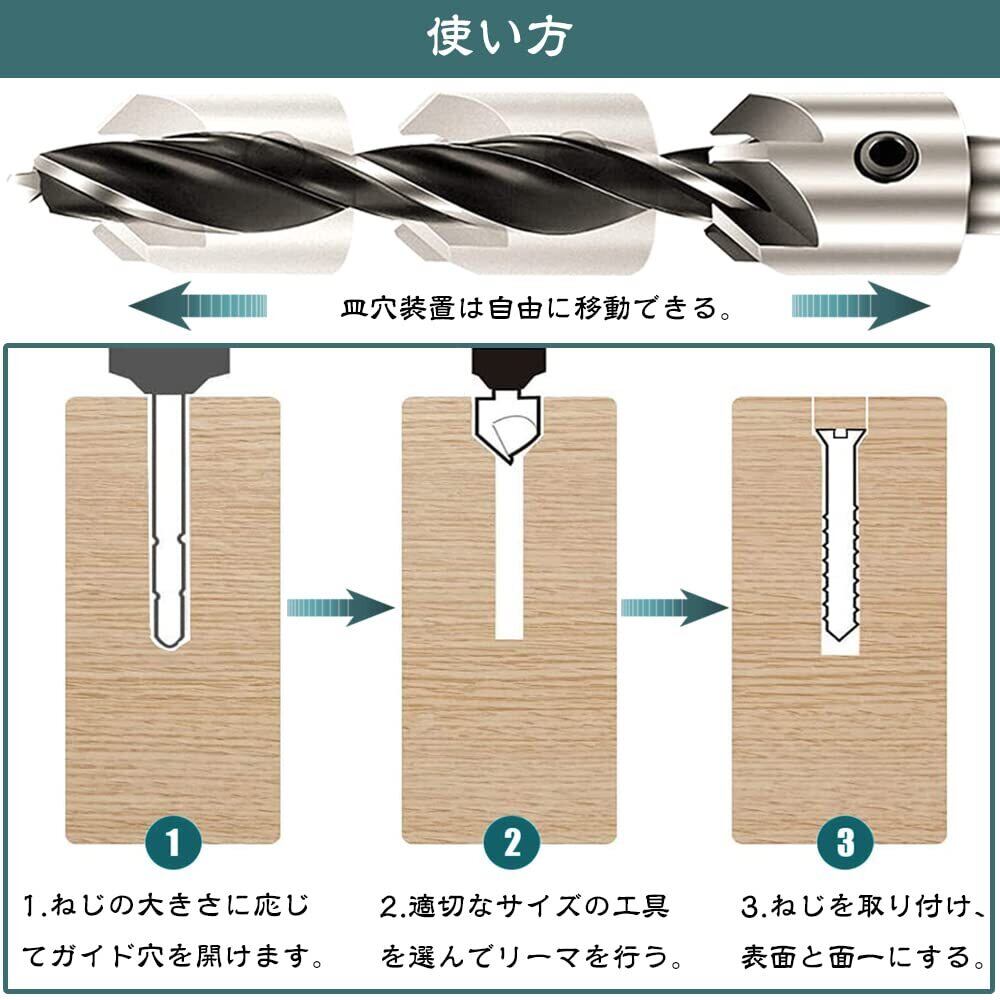 使い方

皿穴装置は自由に移動できる。

1

2

3

1.ねじの大きさに応じてガイド穴を開けます。

2.適切なサイズの工具を選んでリーマを行う。

3.ねじを取り付け、表面と面一にする。