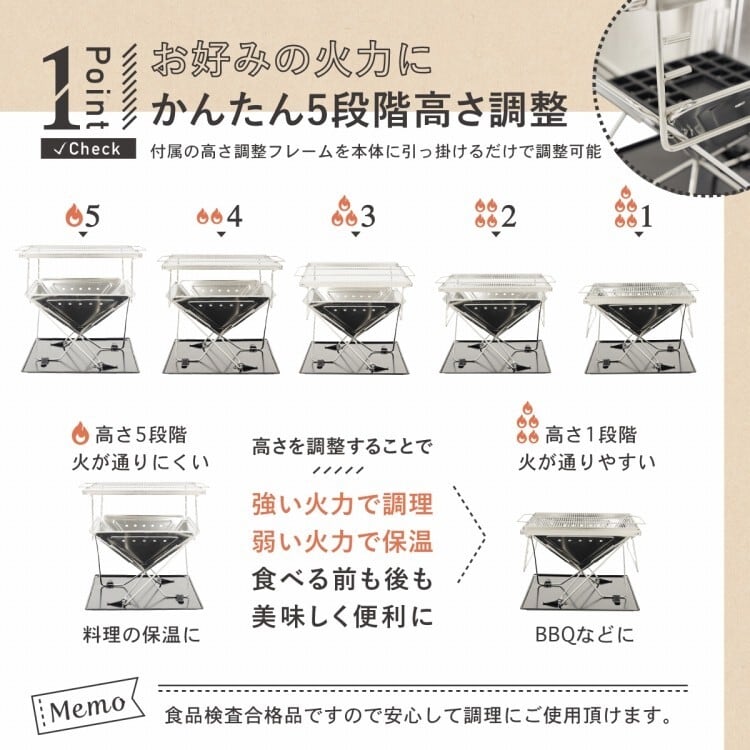 1 Point
✓Check

お好みの火力に
かんたん5段階高さ調整

付属の高さ調整フレームを本体に引っ掛けるだけで調整可能

5

4

3

2

1

高さ5段階
火が通りにくい

料理の保温に

高さを調整することで

強い火力で調理
弱い火力で保温
食べる前も後も
美味しく便利に

高さ1段階
火が通りやすい

BBQなどに

Memo

食品検査合格品ですので安心して調理にご使用頂けます。