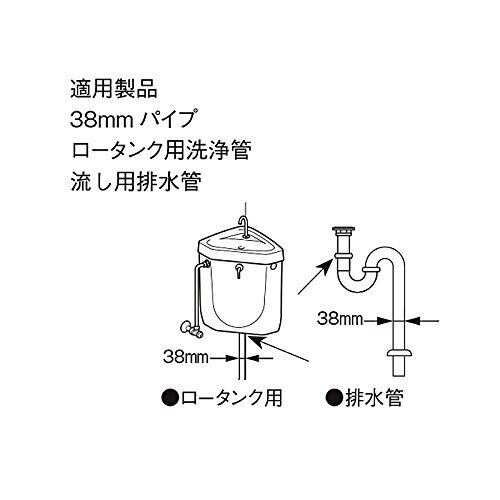 適用製品
38mm パイプ
ロータンク用洗浄管
流し用排水管

38mm

38mm

●ロータンク用

●排水管