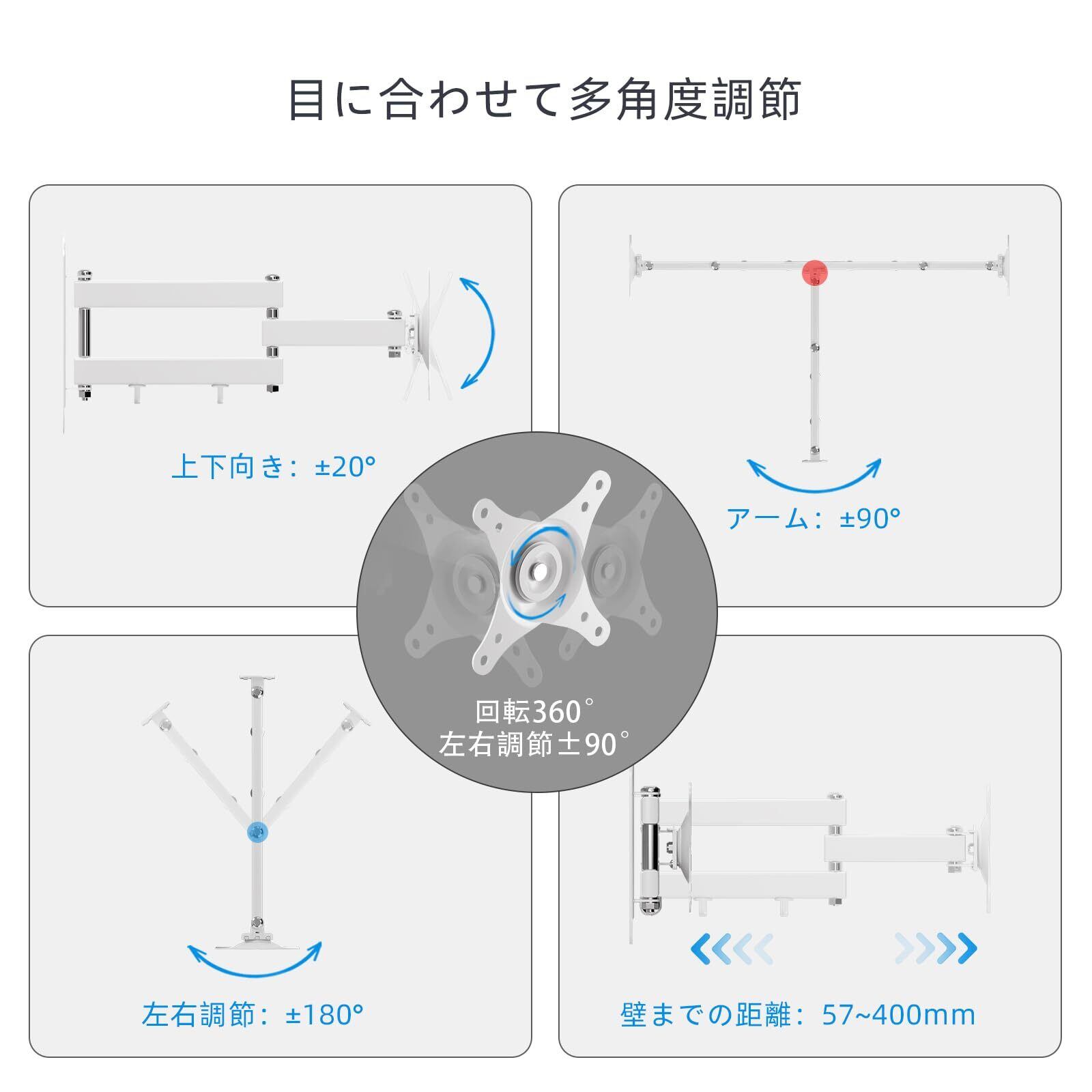 目に合わせて多角度調節

上下向き：±20°

アーム：±90°

回転360°
左右調節±90°

左右調節：±180°

壁までの距離：57~400mm