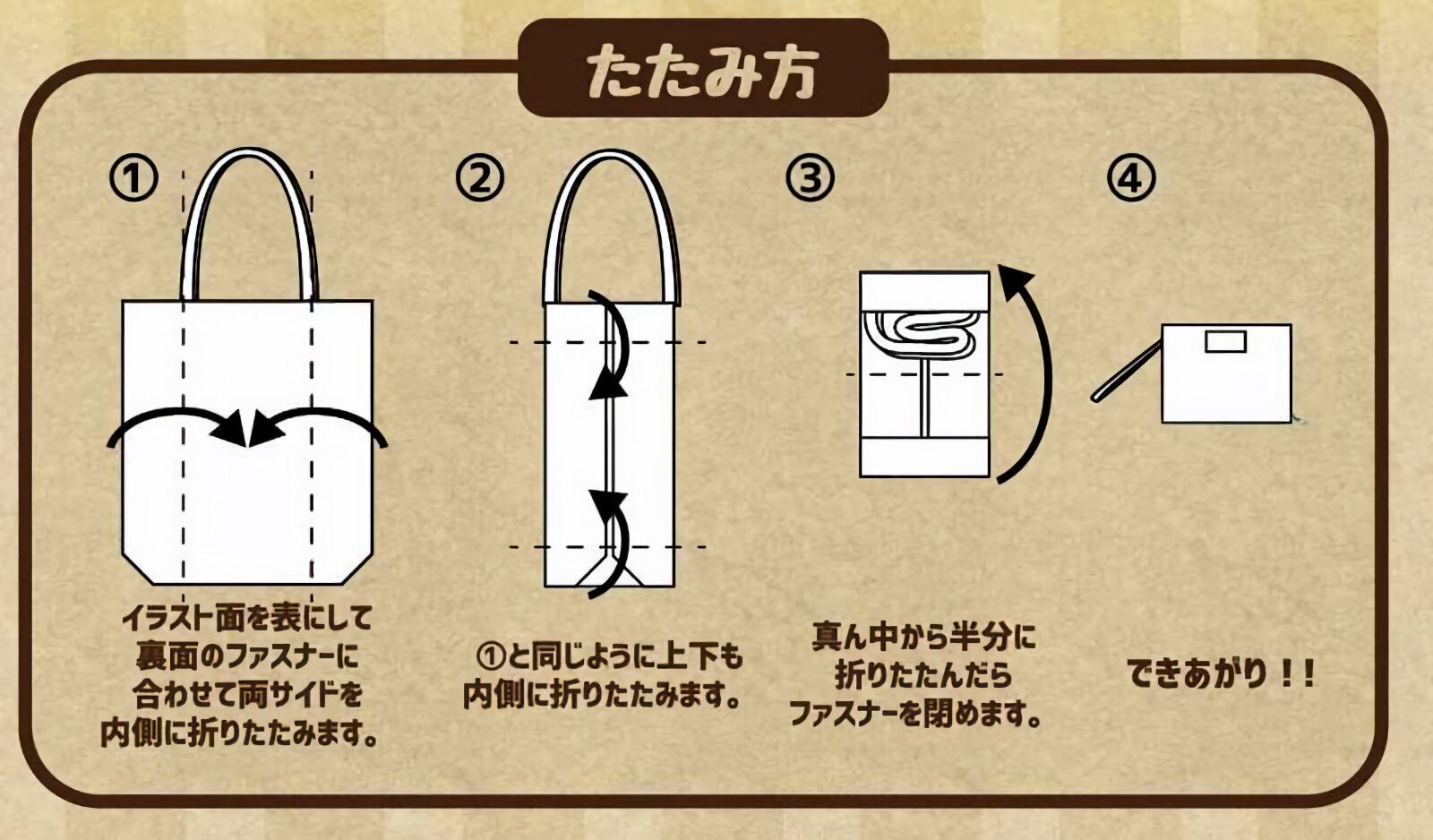 たたみ方

①
イラスト面を表にして裏面のファスナーに合わせて両サイドを内側に折りたたみます。

②
①と同じように上下も内側に折りたたみます。

③
真ん中から半分に折りたたんだらファスナーを閉めます。

④
できあがり！！