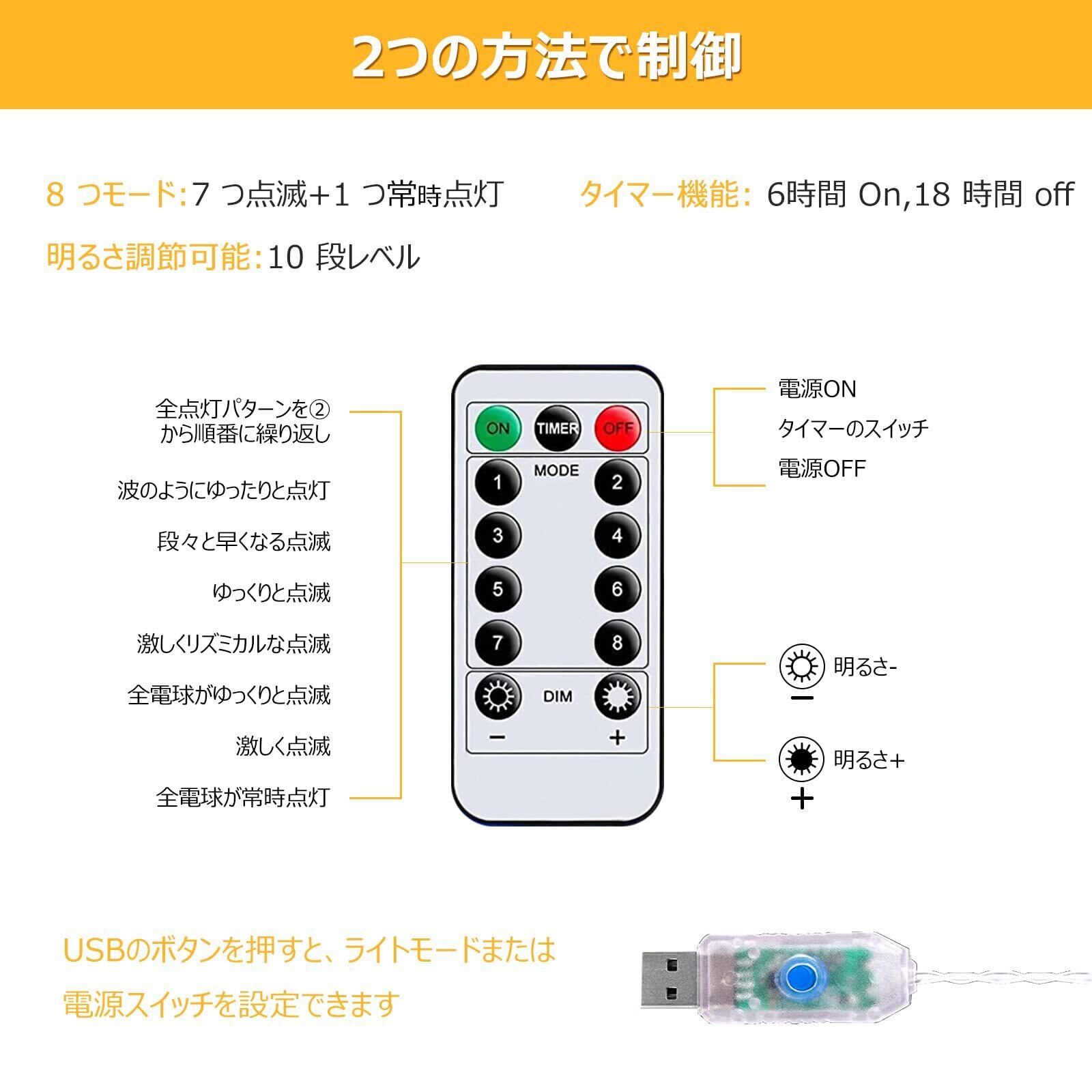 2つの方法で制御

8 つモード:7 つ点滅+1 つ常時点灯

タイマー機能: 6時間 On,18 時間 off

明るさ調節可能:10 段レベル

全点灯パターンを② から順番に繰り返し

波のようにゆったりと点灯

段々と早くなる点滅

ゆっくりと点滅

激しくリズミカルな点滅

全電球がゆっくりと点滅

激しく点滅

全電球が常時点灯

ON TIMER OFF

MODE

1 2 3 4 5 6 7 8

DIM

− +

電源ON

タイマーのスイッチ

電源OFF

明るさ-

−

明るさ+

+

USBのボタンを押すと、ライトモードまたは電源スイッチを設定できます