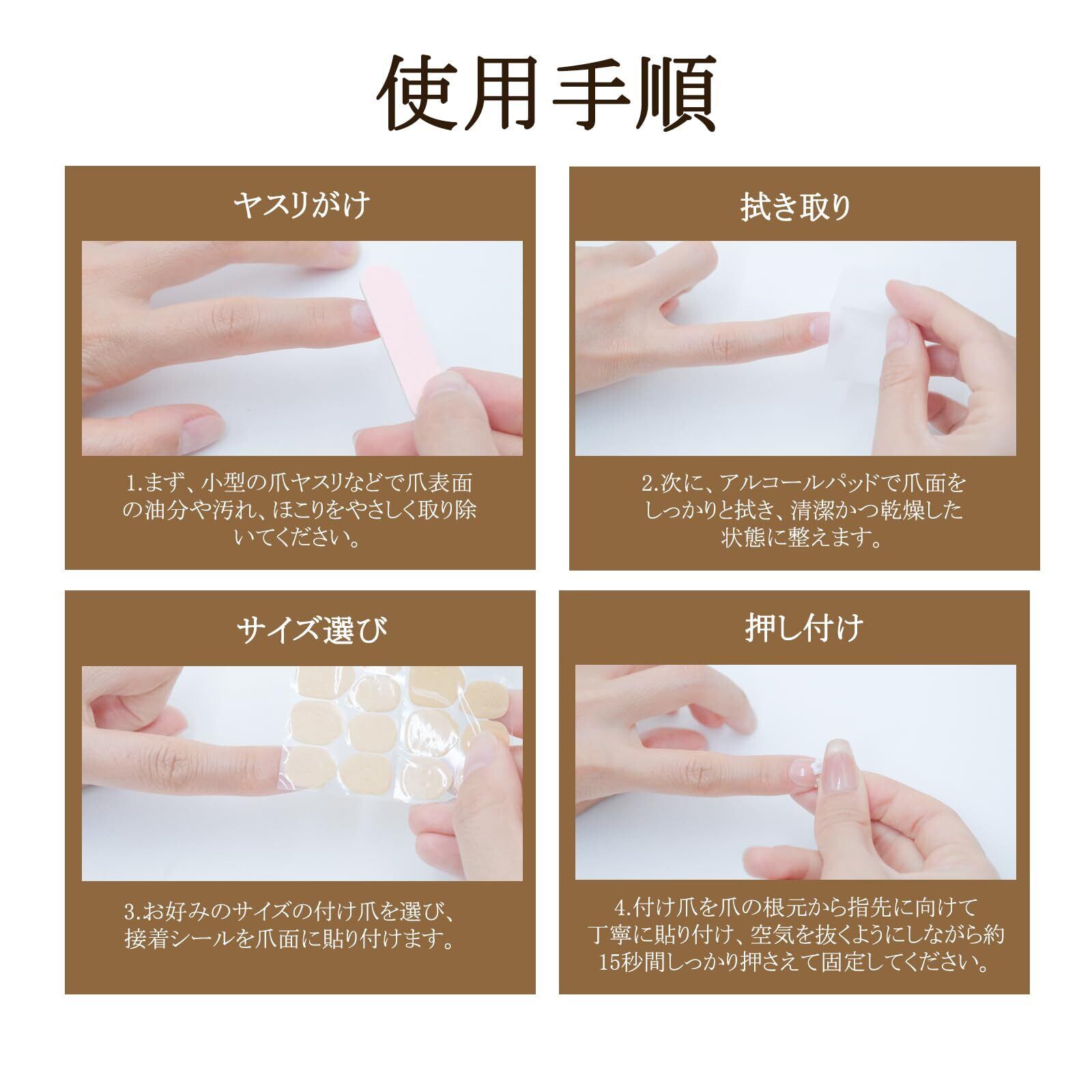 使用手順

ヤスリがけ

1.まず、小型の爪ヤスリなどで爪表面の油分や汚れ、ほこりをやさしく取り除いてください。

拭き取り

2.次に、アルコールパッドで爪面をしっかりと拭き、清潔かつ乾燥した状態に整えます。

サイズ選び

3.お好みのサイズの付け爪を選び、接着シールを爪面に貼り付けます。

押し付け

4.付け爪を爪の根元から指先に向けて丁寧に貼り付け、空気を抜くようにしながら約15秒間しっかり押さえて固定してください。