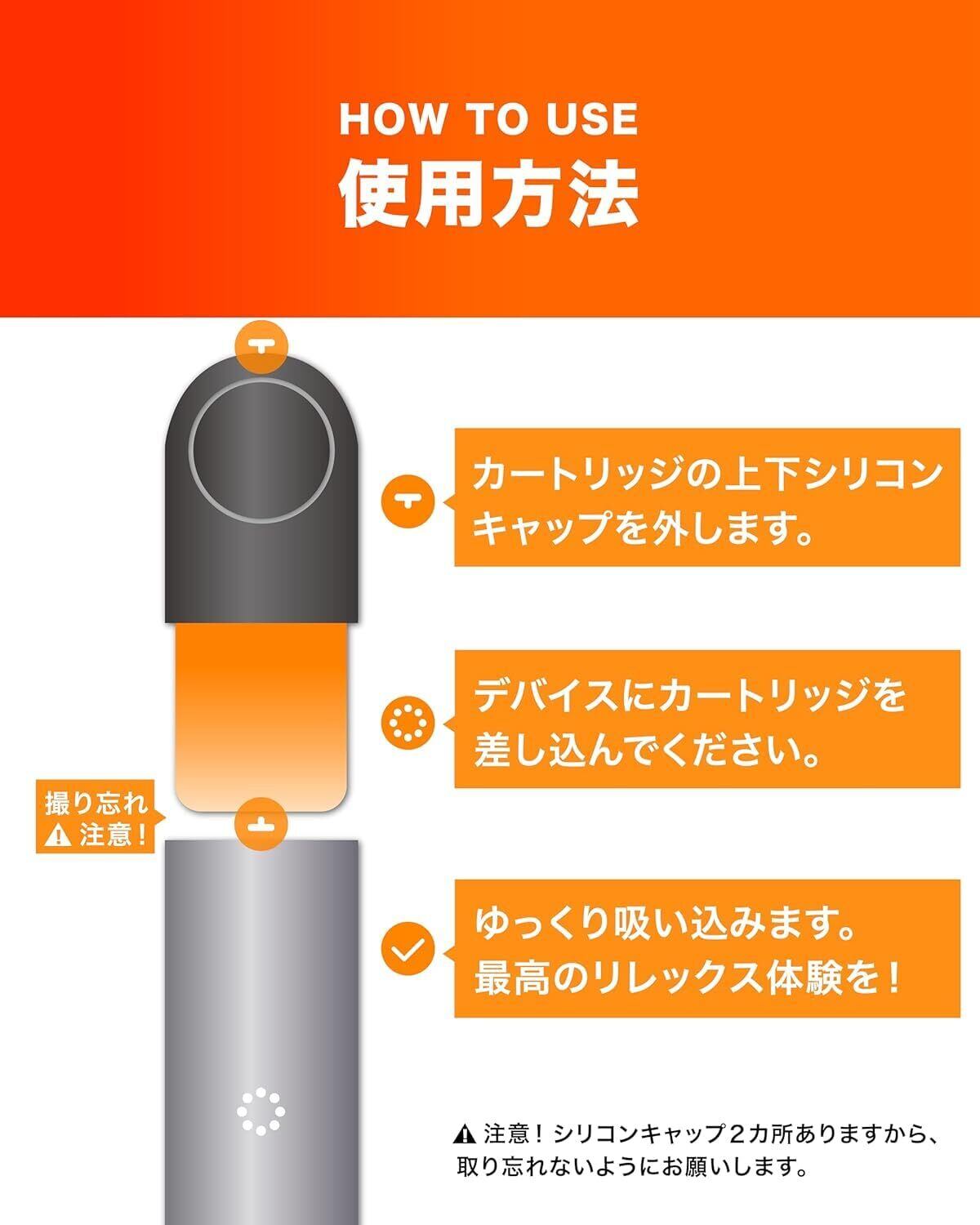 HOW TO USE
使用方法

カートリッジの上下シリコンキャップを外します。

デバイスにカートリッジを差し込んでください。

撮り忘れ
⚠ 注意！

ゆっくり吸い込みます。
最高のリレックス体験を！

⚠ 注意！シリコンキャップ２カ所ありますから、取り忘れないようにお願いします。