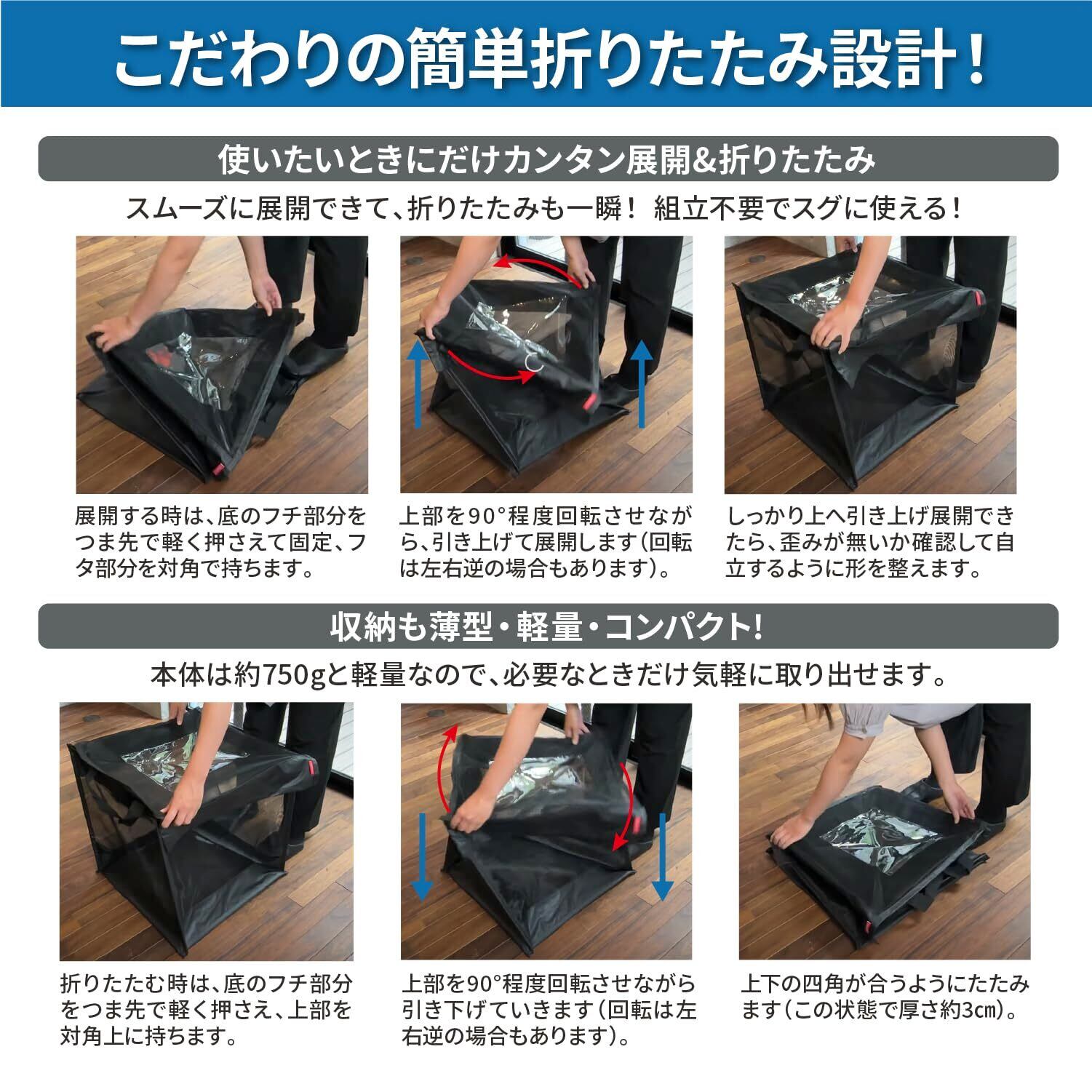 こだわりの簡単折りたたみ設計！

使いたいときにだけカンタン展開&折りたたみ

スムーズに展開できて、折りたたみも一瞬！ 組立不要でスグに使える！

展開する時は、底のフチ部分をつま先で軽く押さえて固定、フタ部分を対角で持ちます。

上部を90°程度回転させながら、引き上げて展開します（回転は左右逆の場合もあります）。

しっかり上へ引き上げ展開できたら、歪みが無いか確認して自立するように形を整えます。

収納も薄型・軽量・コンパクト!

本体は約750gと軽量なので、必要なときだけ気軽に取り出せます。

折りたたむ時は、底のフチ部分をつま先で軽く押さえ、上部を対角上に持ちます。

上部を90°程度回転させながら引き下げていきます（回転は左右逆の場合もあります）。

上下の四角が合うようにたたみます（この状態で厚さ約3㎝）。