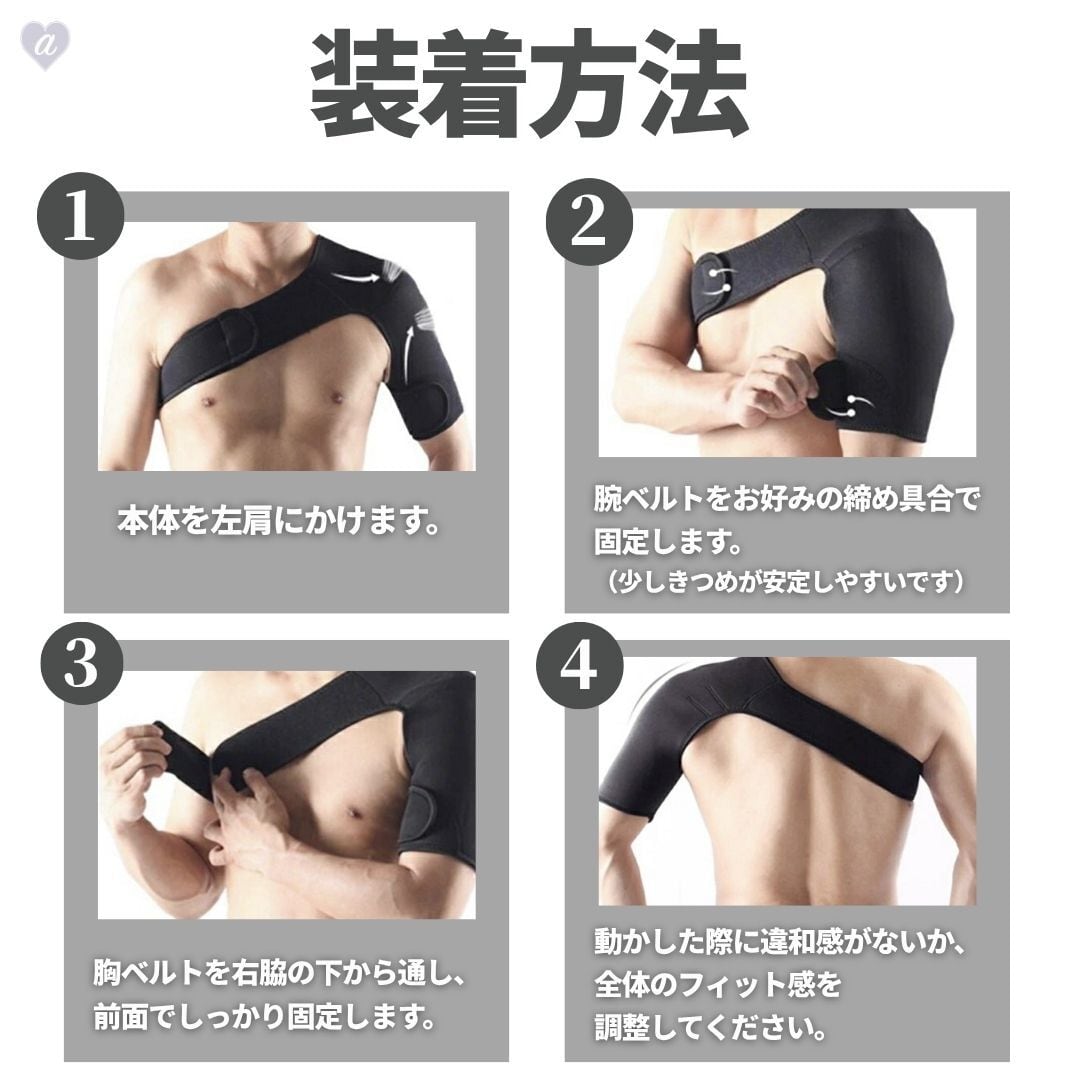 a

装着方法

1

本体を左肩にかけます。

2

腕ベルトをお好みの締め具合で固定します。
（少しきつめが安定しやすいです）

3

胸ベルトを右脇の下から通し、前面でしっかり固定します。

4

動かした際に違和感がないか、全体のフィット感を調整してください。