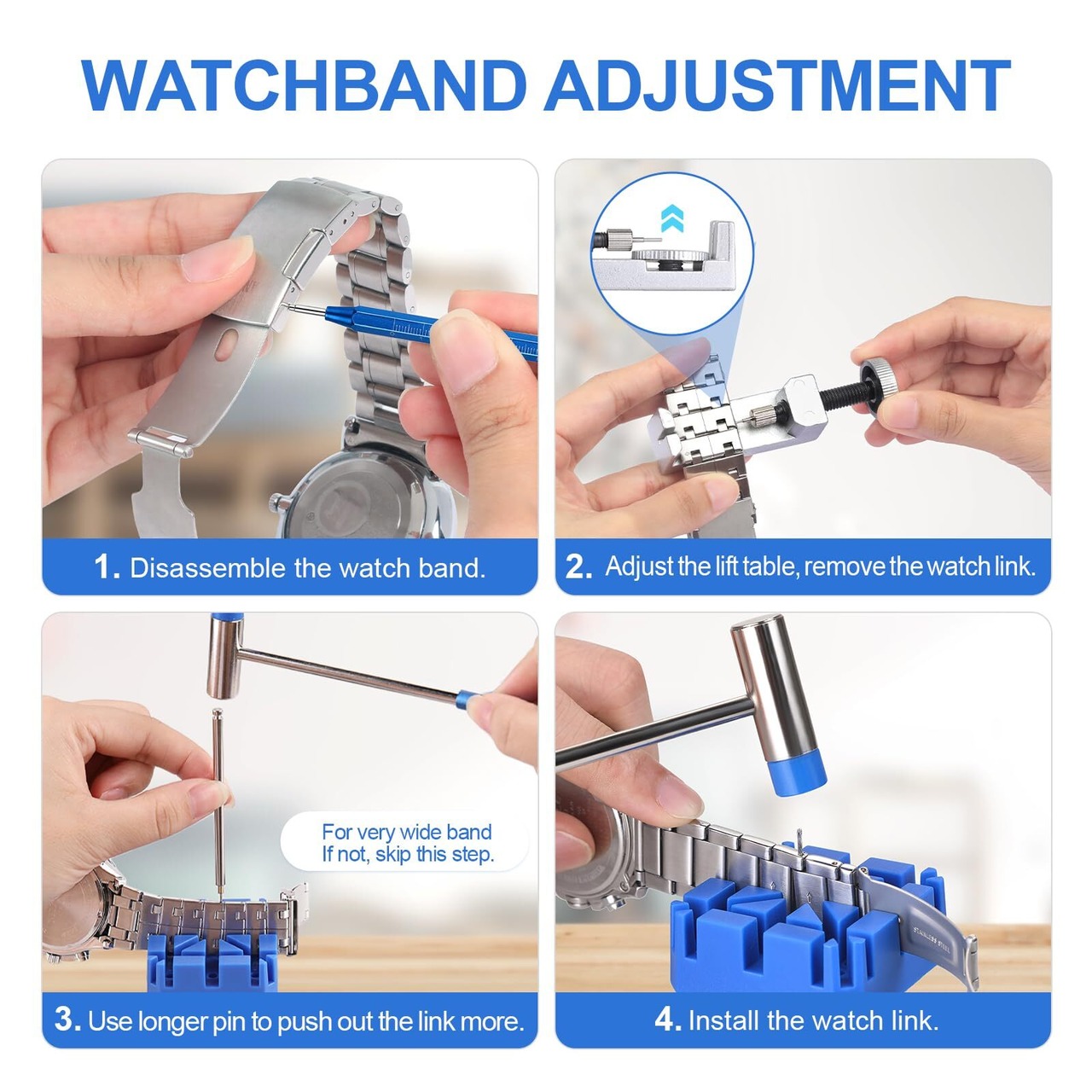 WATCHBAND ADJUSTMENT

1. Disassemble the watch band.

2. Adjust the lift table, remove the watch link.

For very wide band
If not, skip this step.

3. Use longer pin to push out the link more.

STAINLESS STEEL

4. Install the watch link.