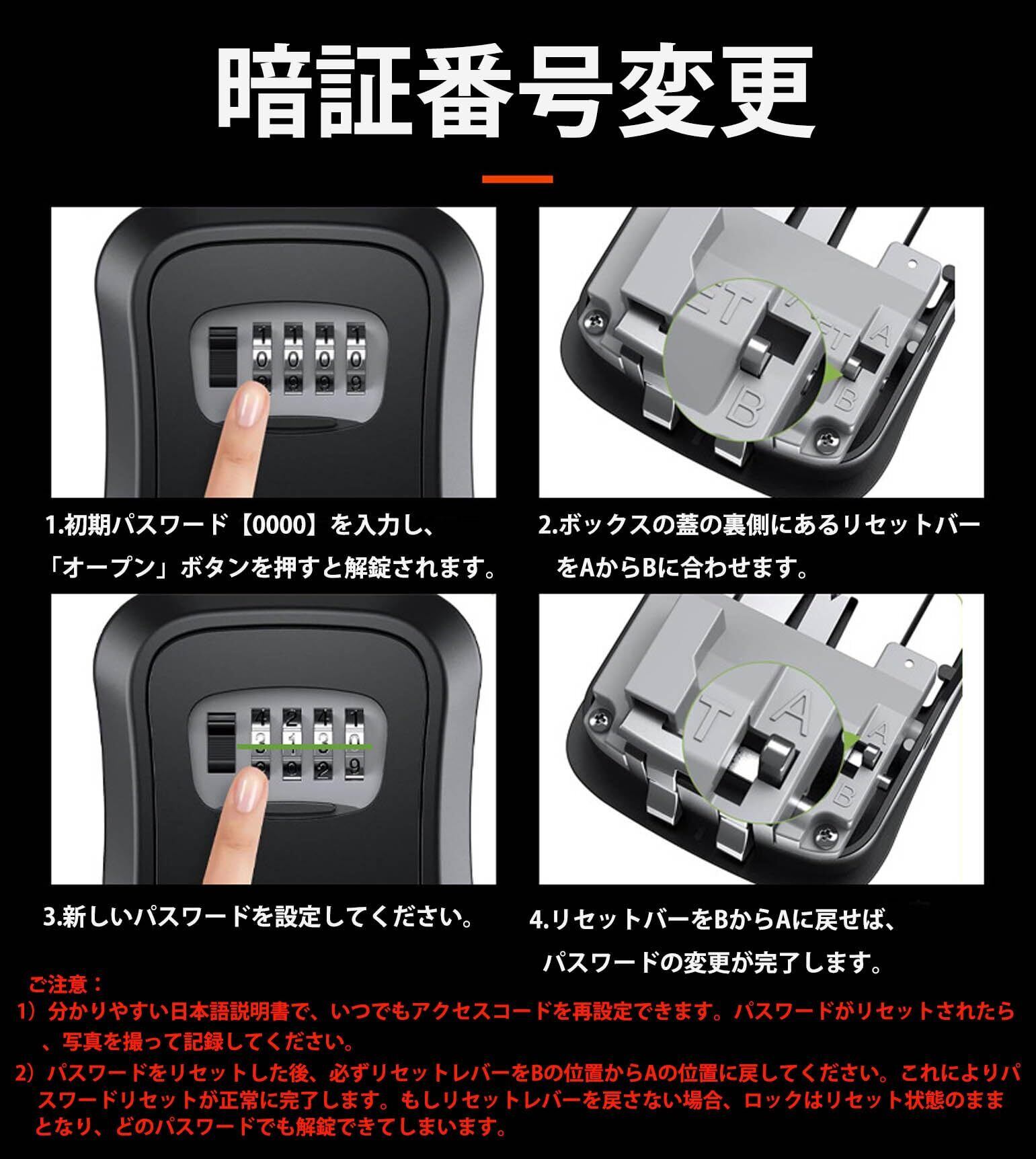 暗証番号変更

1.初期パスワード【0000】を入力し、「オープン」ボタンを押すと解錠されます。

2.ボックスの蓋の裏側にあるリセットバーをAからBに合わせます。

3.新しいパスワードを設定してください。

4.リセットバーをBからAに戻せば、パスワードの変更が完了します。

ご注意：
1）分かりやすい日本語説明書で、いつでもアクセスコードを再設定できます。パスワードがリセットされたら、写真を撮って記録してください。
2）パスワードをリセットした後、必ずリセットレバーをBの位置からAの位置に戻してください。これによりパスワードリセットが正常に完了します。もしリセットレバーを戻さない場合、ロックはリセット状態のままとなり、どのパスワードでも解錠できてしまいます。