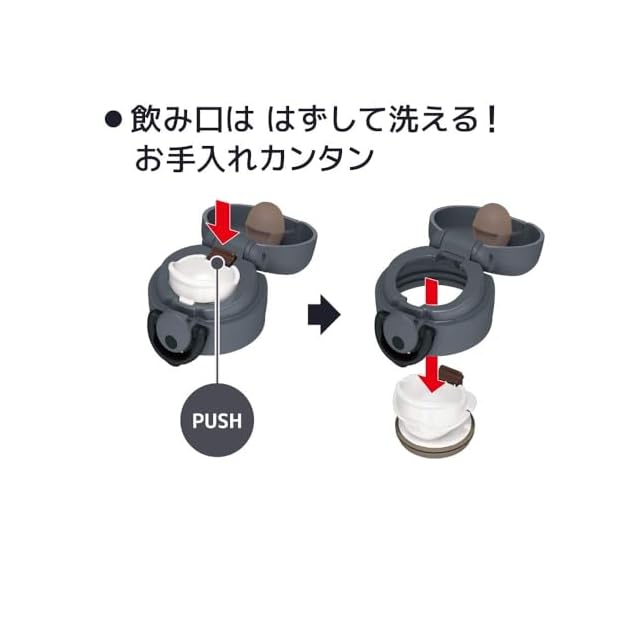 ● 飲み口は はずして洗える！
お手入れカンタン

PUSH