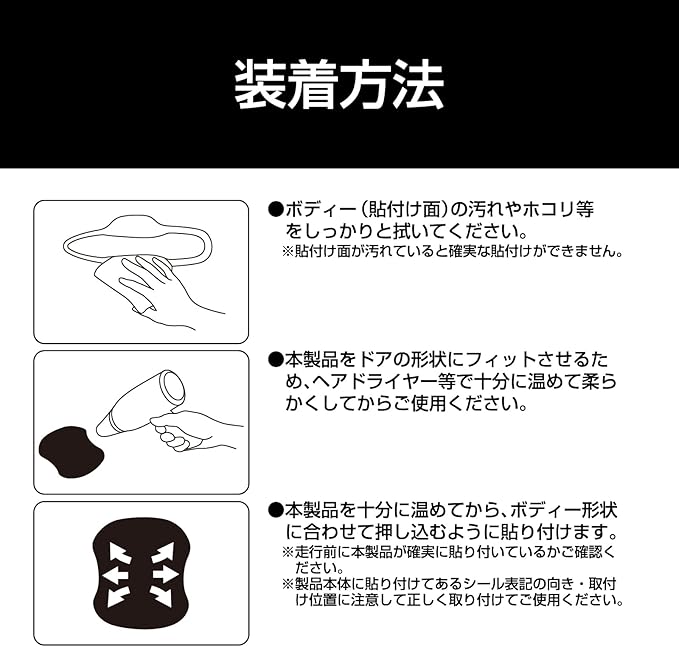 装着方法

●ボディー（貼付け面）の汚れやホコリ等をしっかりと拭いてください。
※貼付け面が汚れていると確実な貼付けができません。

●本製品をドアの形状にフィットさせるため、ヘアドライヤー等で十分に温めて柔らかくしてからご使用ください。

●本製品を十分に温めてから、ボディー形状に合わせて押し込むように貼り付けます。
※走行前に本製品が確実に貼り付いているかご確認ください。
※製品本体に貼り付けてあるシール表記の向き・取付け位置に注意して正しく取り付けてご使用ください。