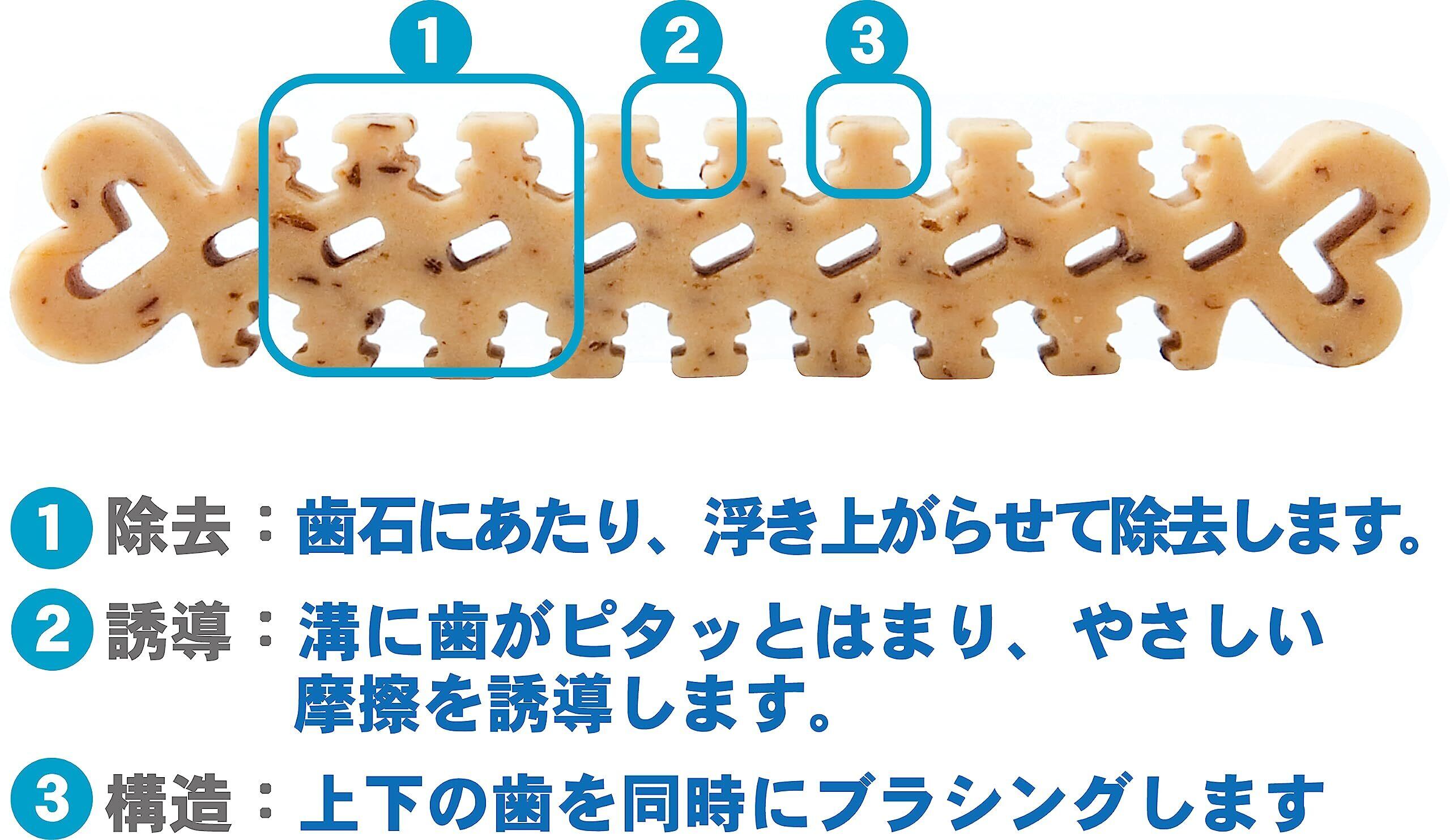 1 2 3

1 除去：歯石にあたり、浮き上がらせて除去します。

2 誘導：溝に歯がピタッとはまり、やさしい摩擦を誘導します。

3 構造：上下の歯を同時にブラシングします