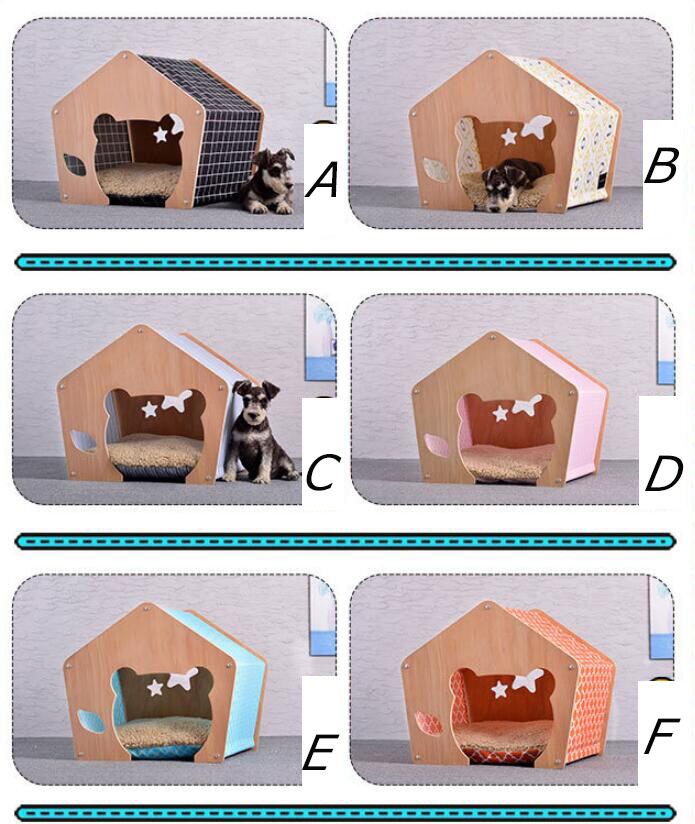 A
B
C
D
E
F