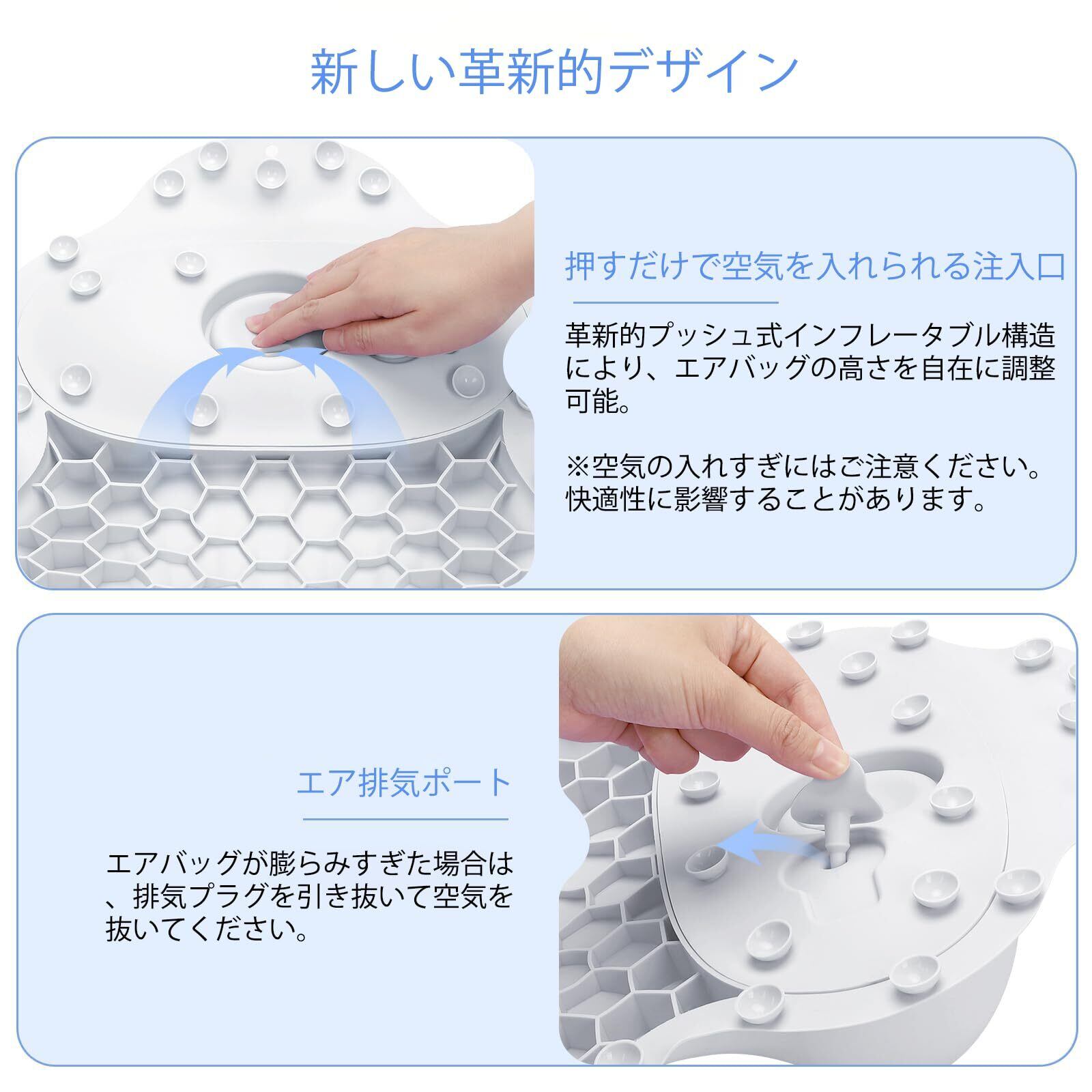 新しい革新的デザイン

押すだけで空気を入れられる注入口

革新的プッシュ式インフレータブル構造により、エアバッグの高さを自在に調整可能。

※空気の入れすぎにはご注意ください。快適性に影響することがあります。

エア排気ポート

エアバッグが膨らみすぎた場合は、排気プラグを引き抜いて空気を抜いてください。