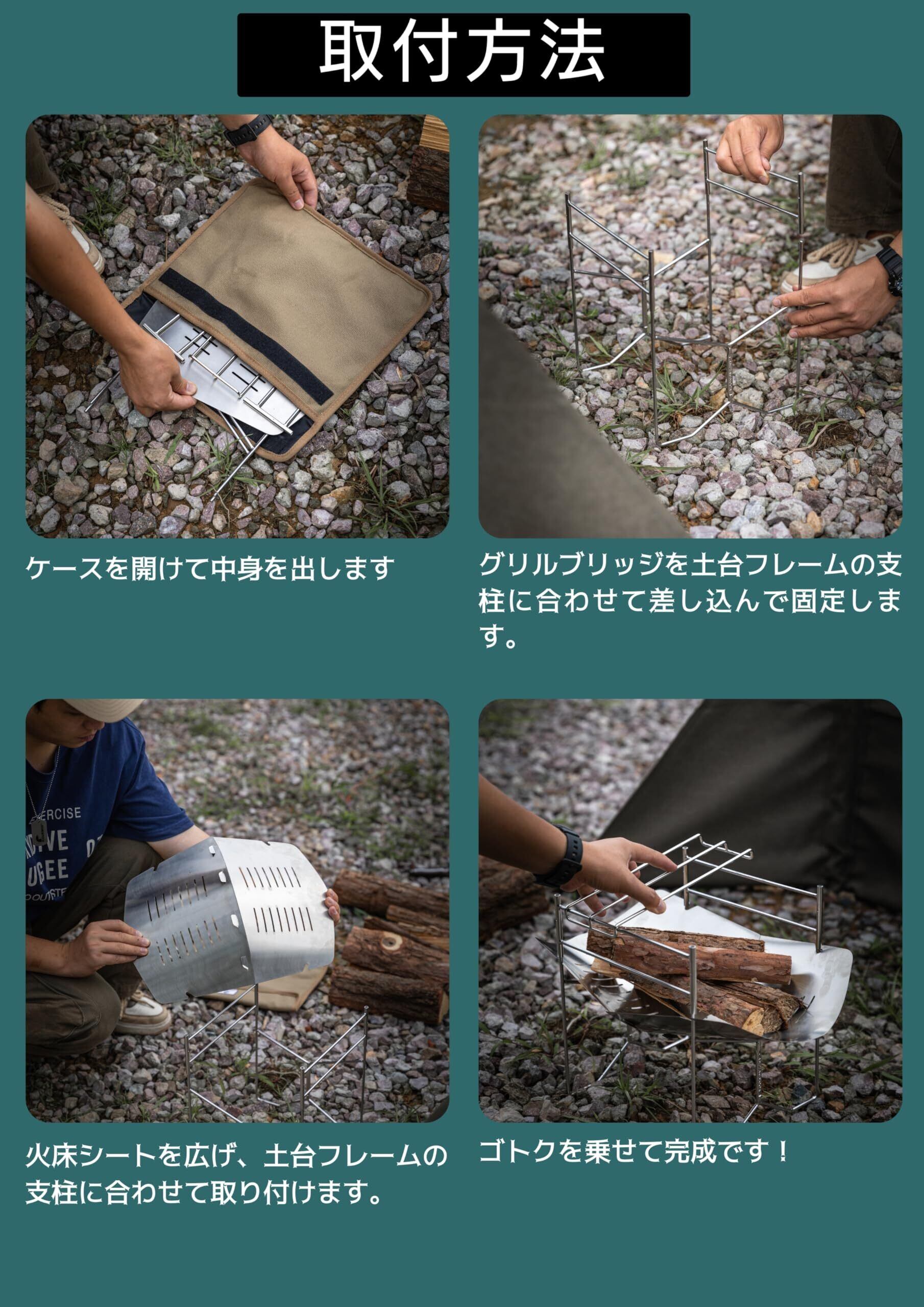 取付方法

ケースを開けて中身を出します

グリルブリッジを土台フレームの支柱に合わせて差し込んで固定します。

火床シートを広げ、土台フレームの支柱に合わせて取り付けます。

ゴトクを乗せて完成です！