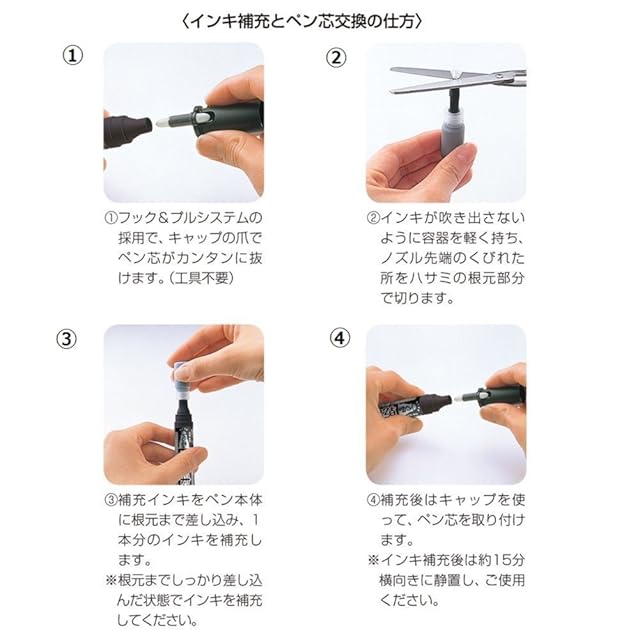 〈インキ補充とペン芯交換の仕方〉

①

①フック＆プルシステムの採用で、キャップの爪でペン芯がカンタンに抜けます。（工具不要）

②

②インキが吹き出さないように容器を軽く持ち、ノズル先端のくびれた所をハサミの根元部分で切ります。

③

③補充インキをペン本体に根元まで差し込み、1本分のインキを補充します。
※根元までしっかり差し込んだ状態でインキを補充してください。

④

④補充後はキャップを使って、ペン芯を取り付けます。
※インキ補充後は約15分横向きに静置し、ご使用ください。