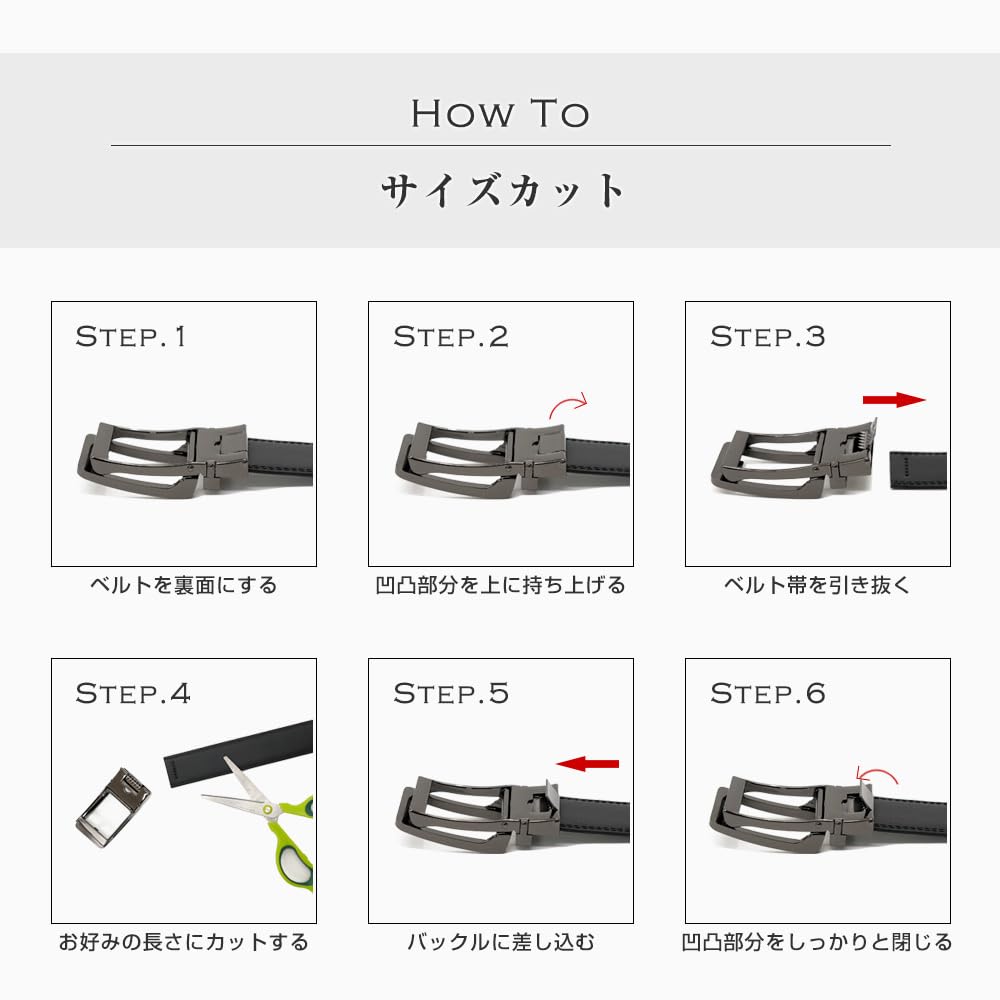 HOW TO

サイズカット

STEP.1

ベルトを裏面にする

STEP.2

凹凸部分を上に持ち上げる

STEP.3

ベルト帯を引き抜く

STEP.4

お好みの長さにカットする

STEP.5

バックルに差し込む

STEP.6

凹凸部分をしっかりと閉じる